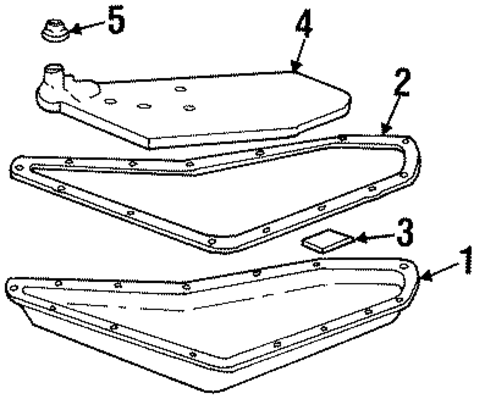 5
4
2
3
1