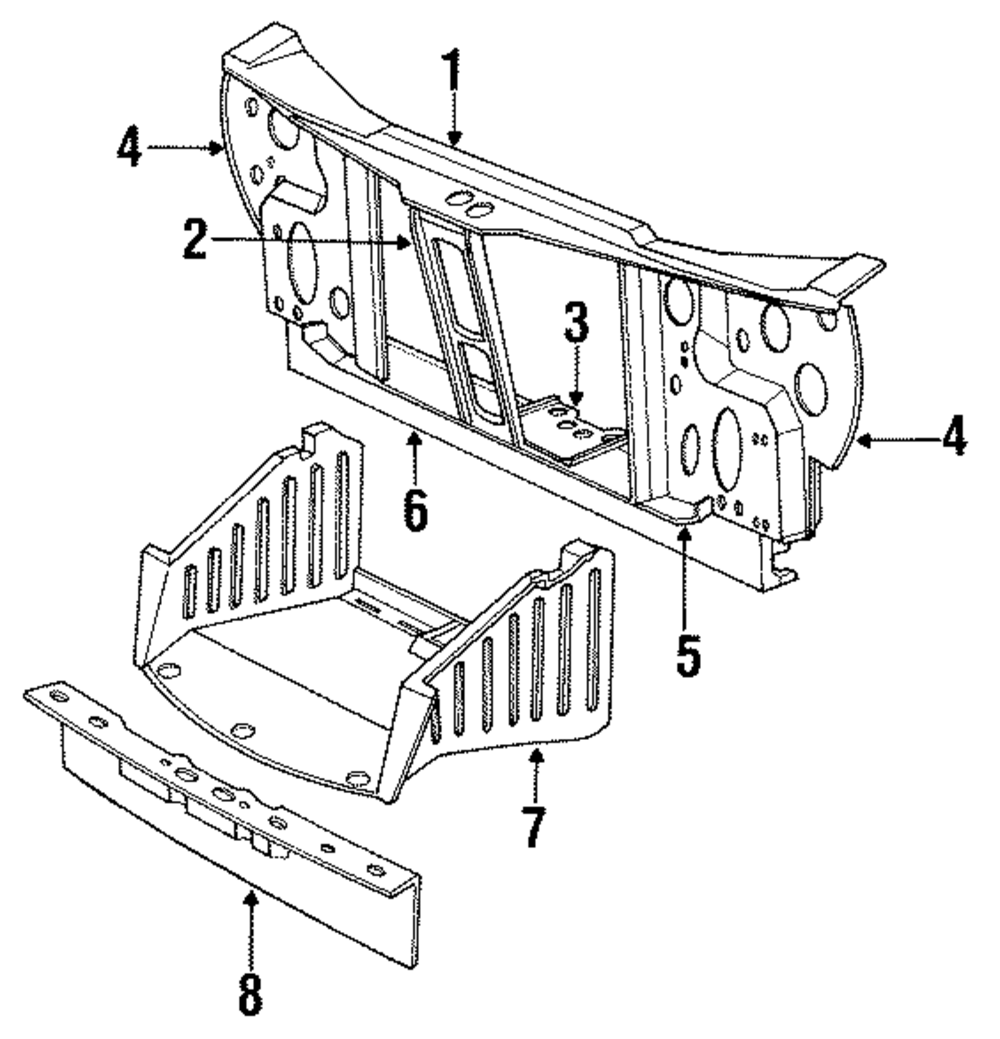 1
4
2
3
4
6
5
7
8