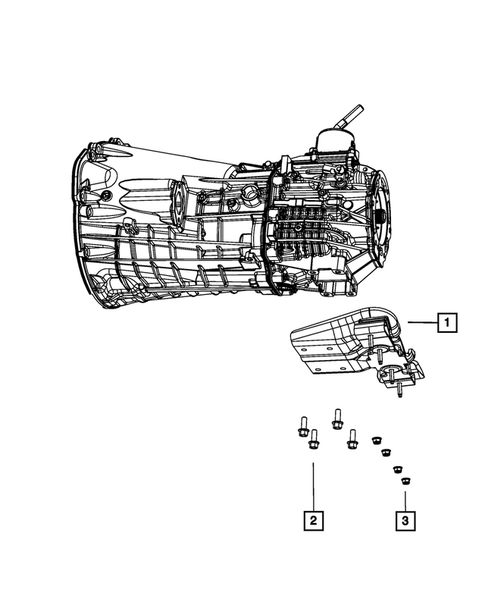 1
2
3