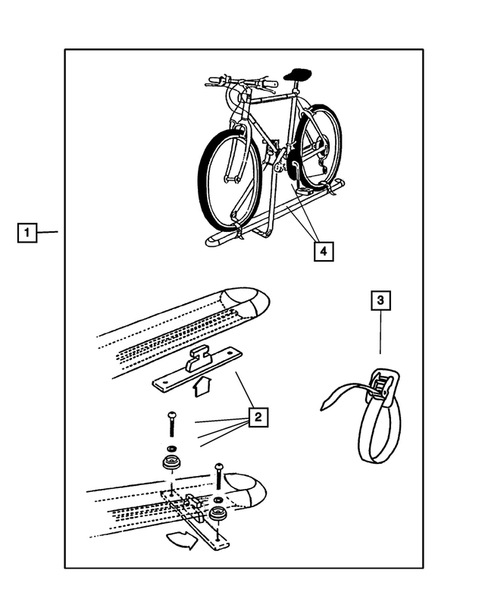 1
4
3
2