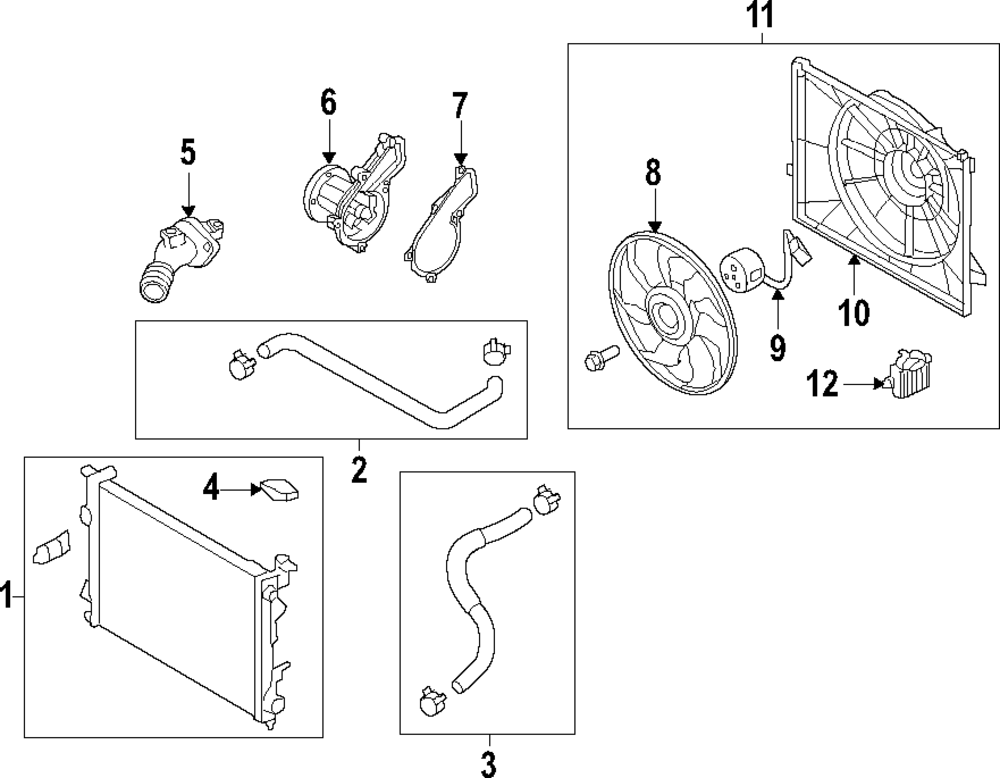 11
6
7
5
8
10
9
12
2
4
1
3