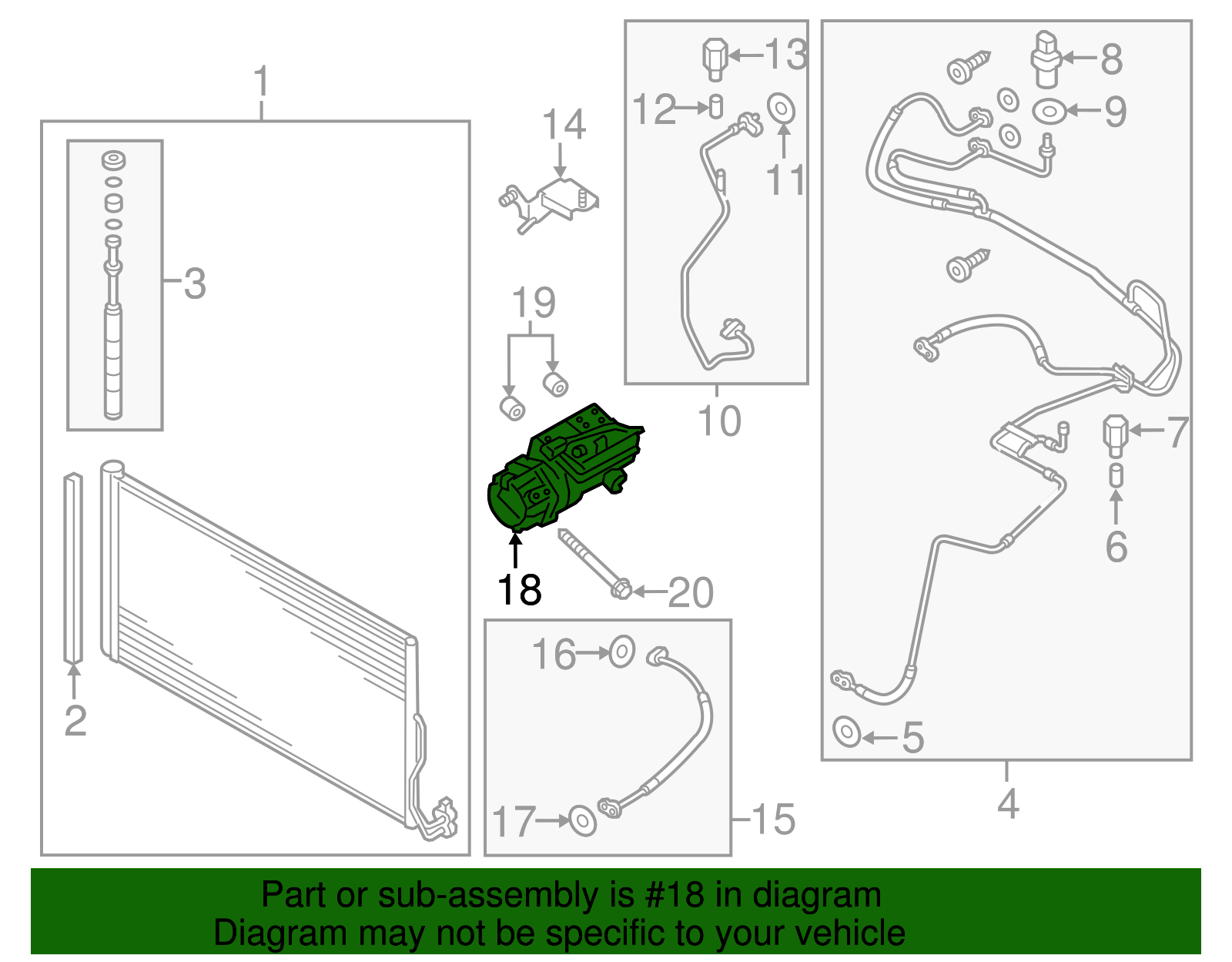 1
3
2
14
19
18
20
13
12
11
10
16
17
15
8
9
7
6
5
4

Part or sub-assembly is #18 in diagram
Diagram may not be specific to your vehicle