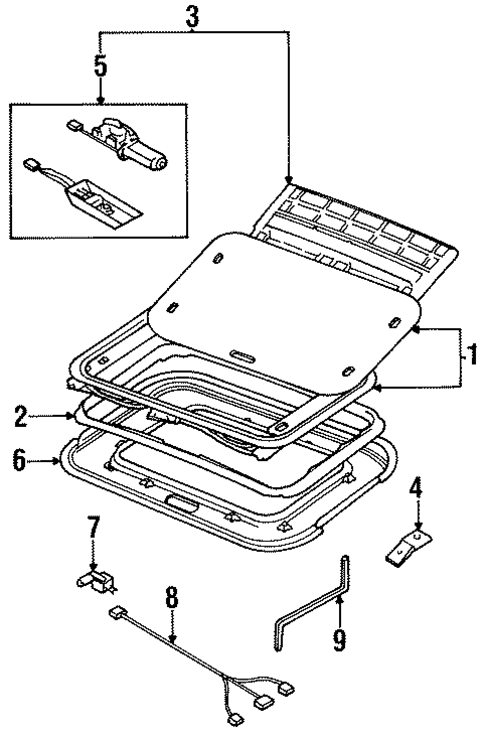 3
5
1
2
6
4
7
8
9