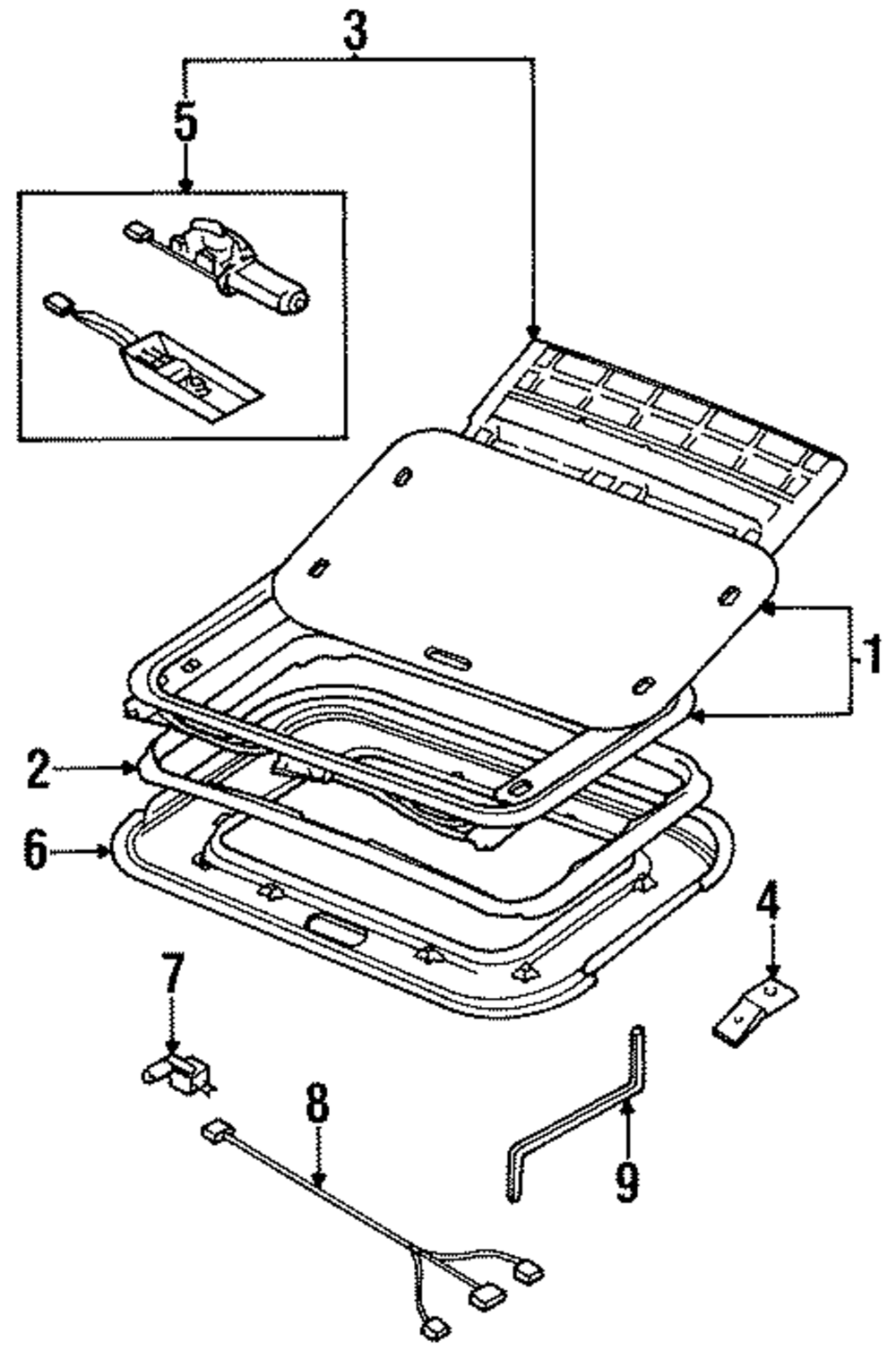 3
5
1
2
6
4
7
8
9