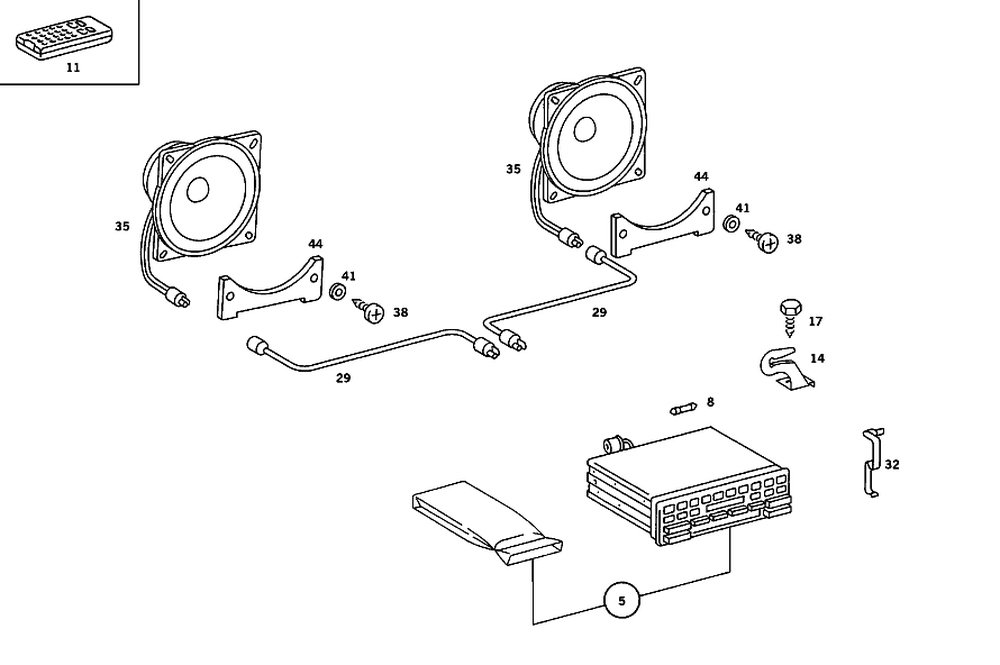 11

35

44

41

38

29

35

44

41

38

29

17

14

8

32

5