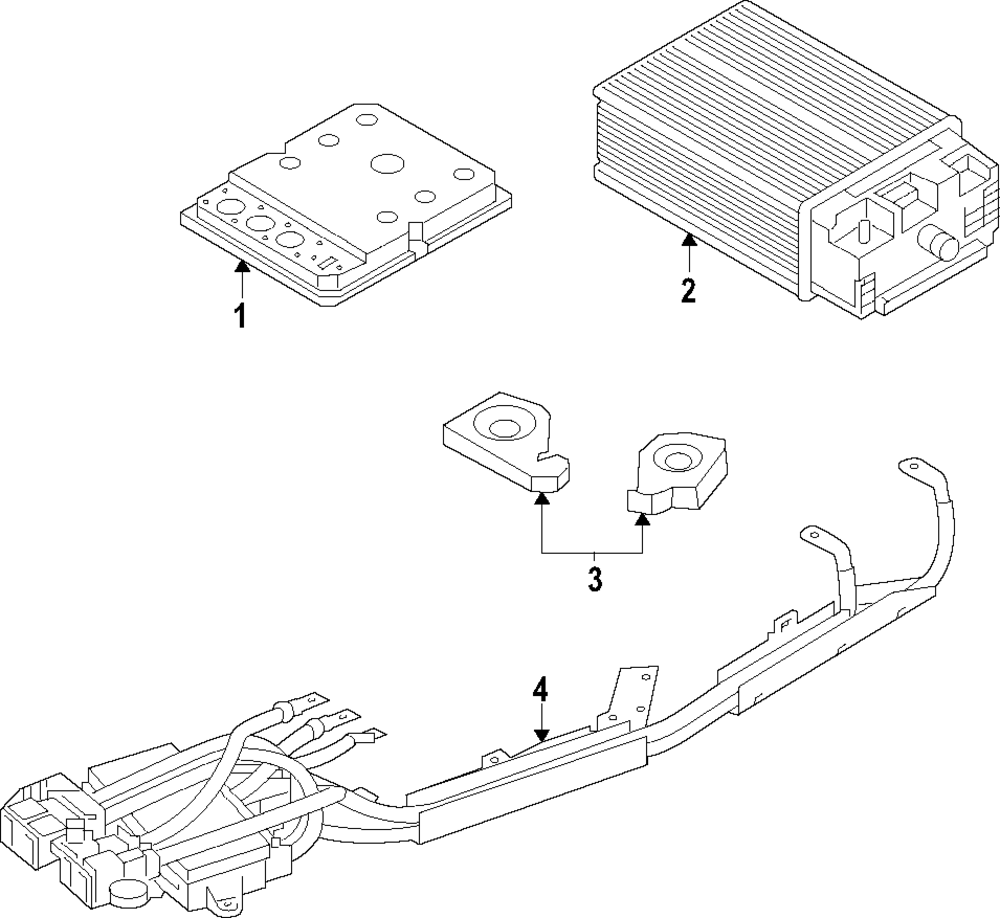 1
2
3
4