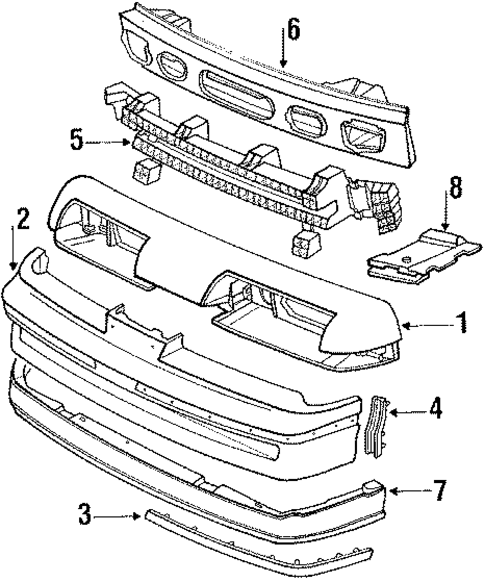 6
5
8
2
1
4
7
3