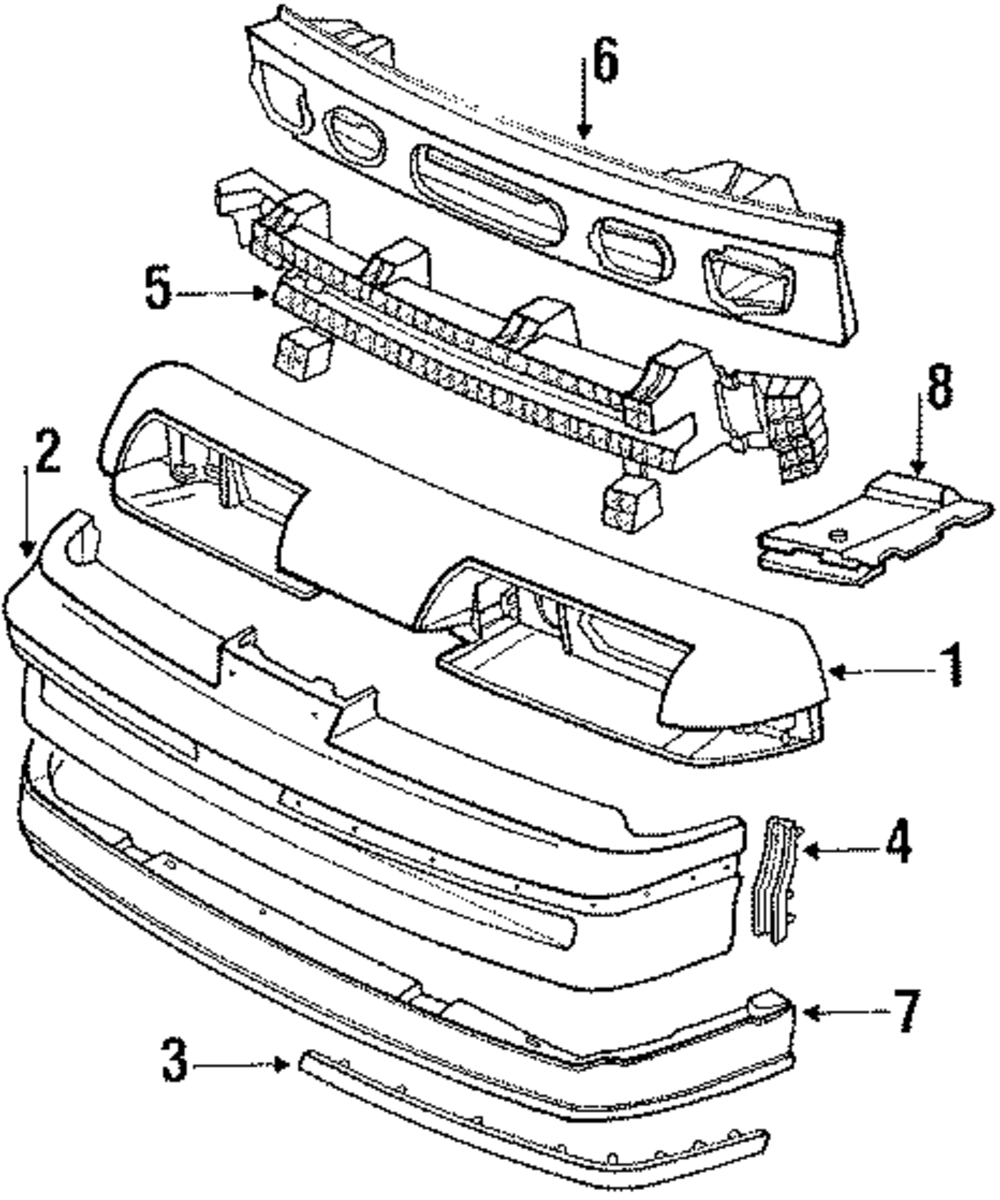 6
5
8
2
1
4
7
3