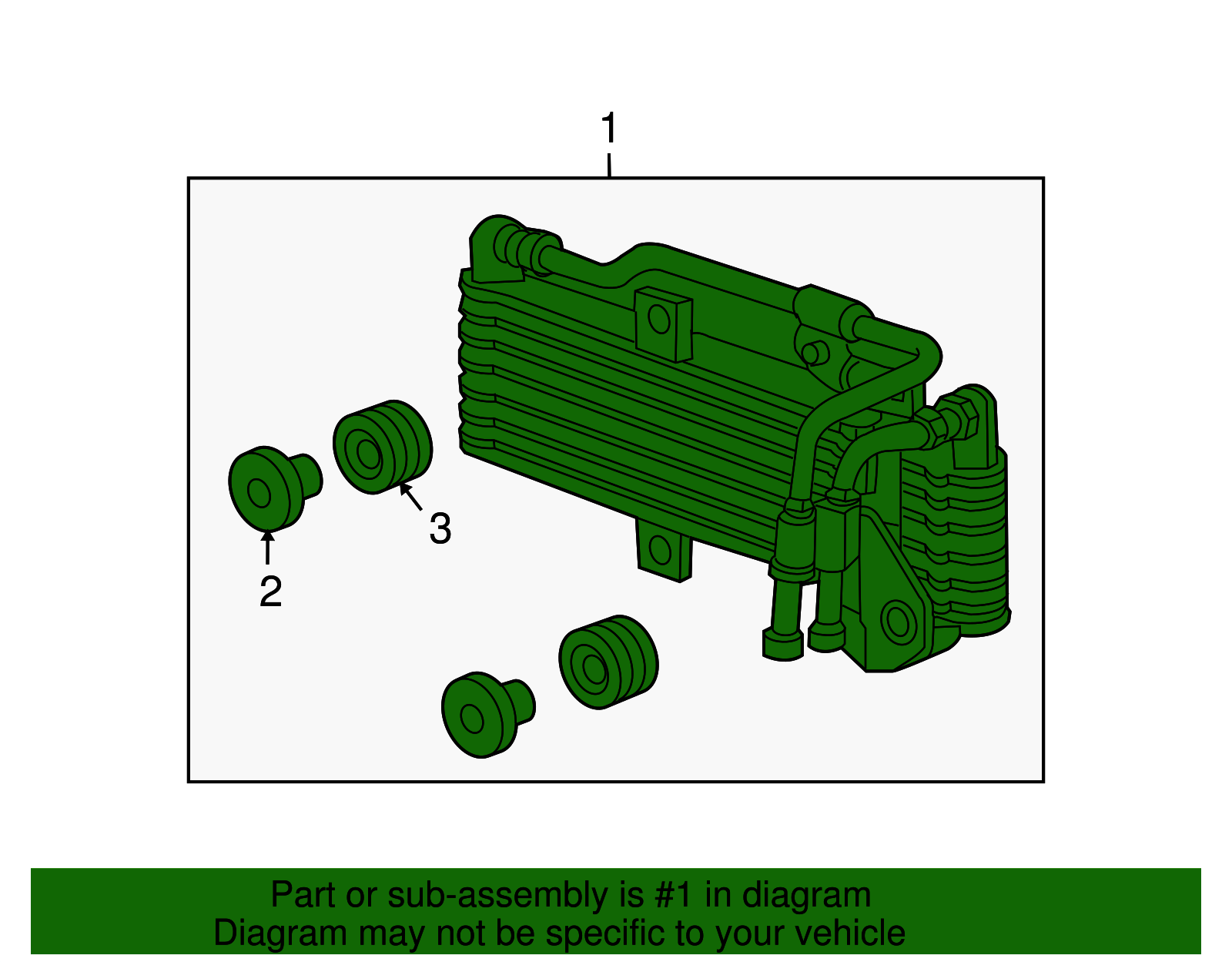 1

3

2

Part or sub-assembly is #1 in diagram
Diagram may not be specific to your vehicle