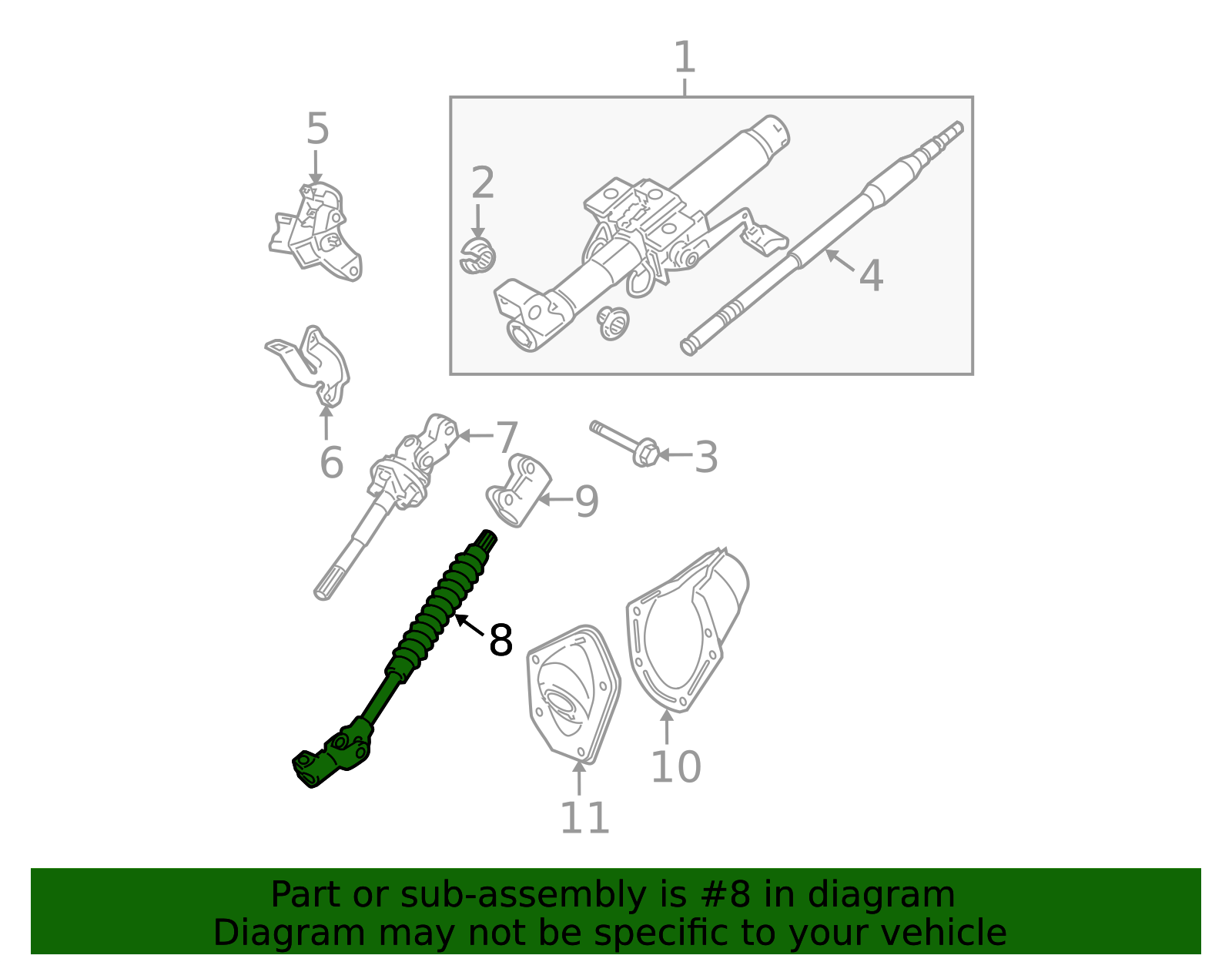 1
5
2
4
6
7
3
9
8
10
11

Part or sub-assembly is #8 in diagram
Diagram may not be specific to your vehicle