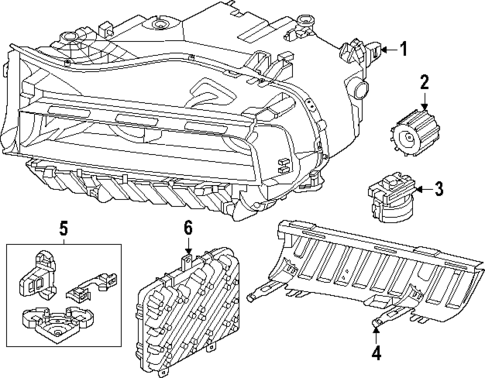 1
2
3
5
6
4