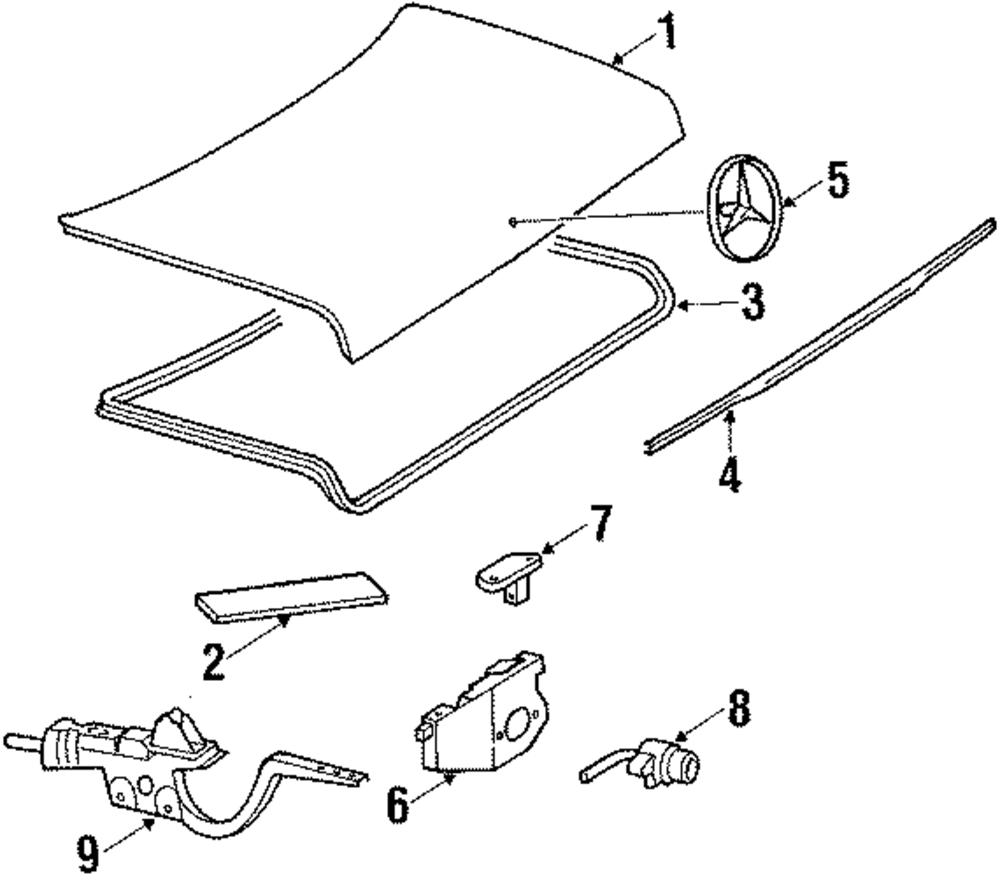 1
5
3
4
7
2
8
6
9