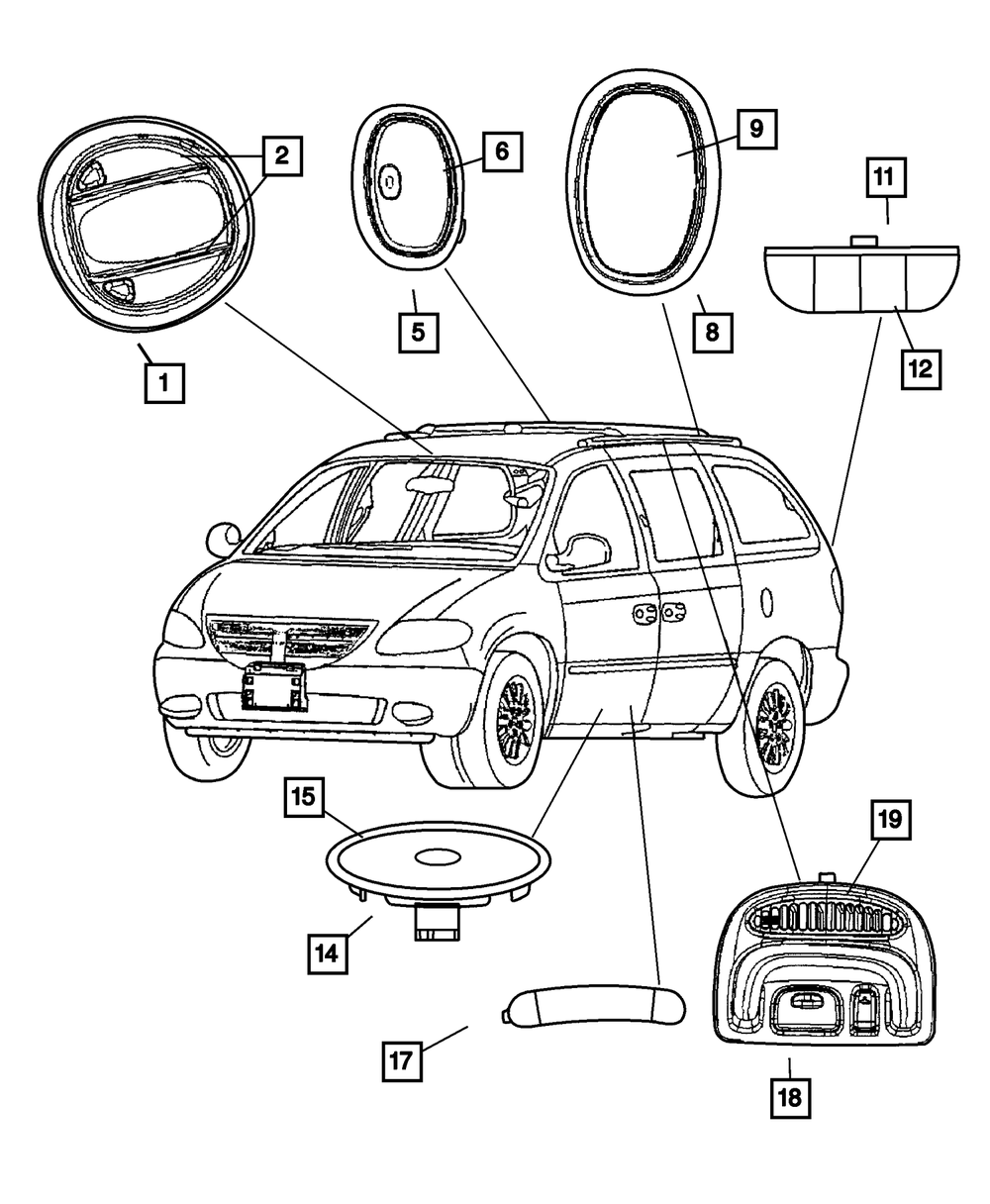 2
6
9
11
1
5
8
12
15
19
14
17
18