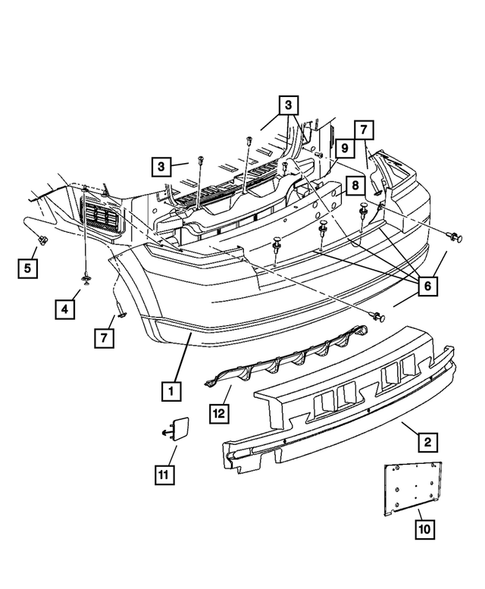 3
7
9
3
8
5
6
4
7
1
12
2
11
10