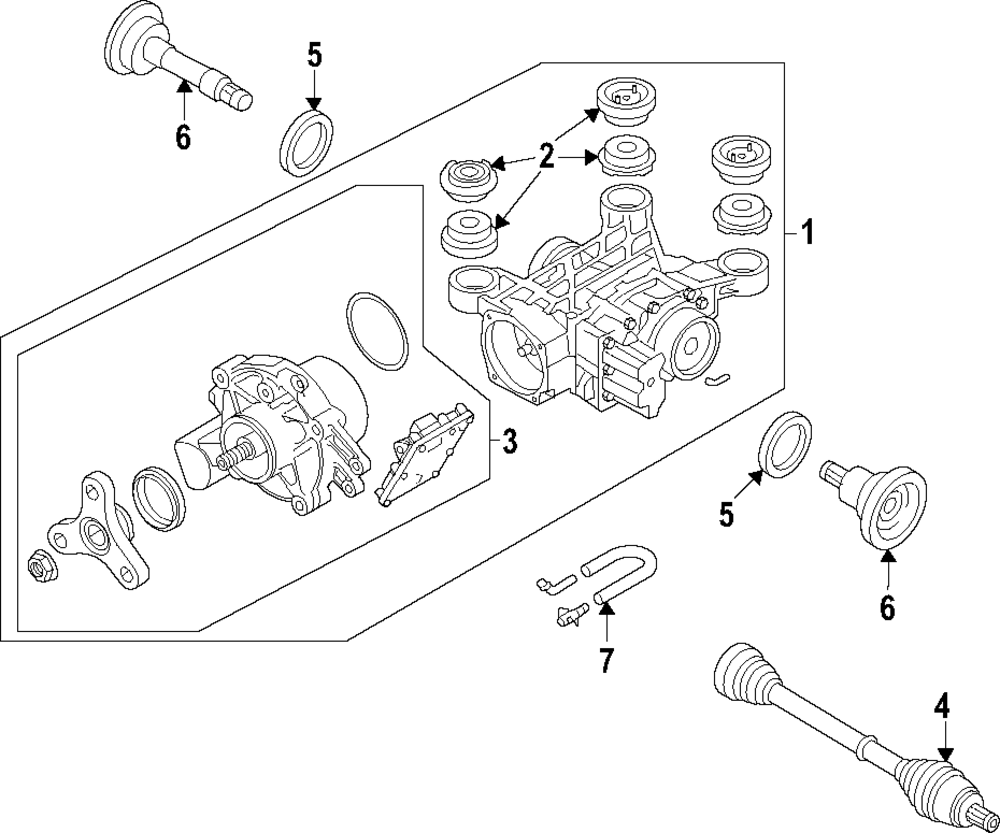 5
6
2
1
3
5
6
7
4