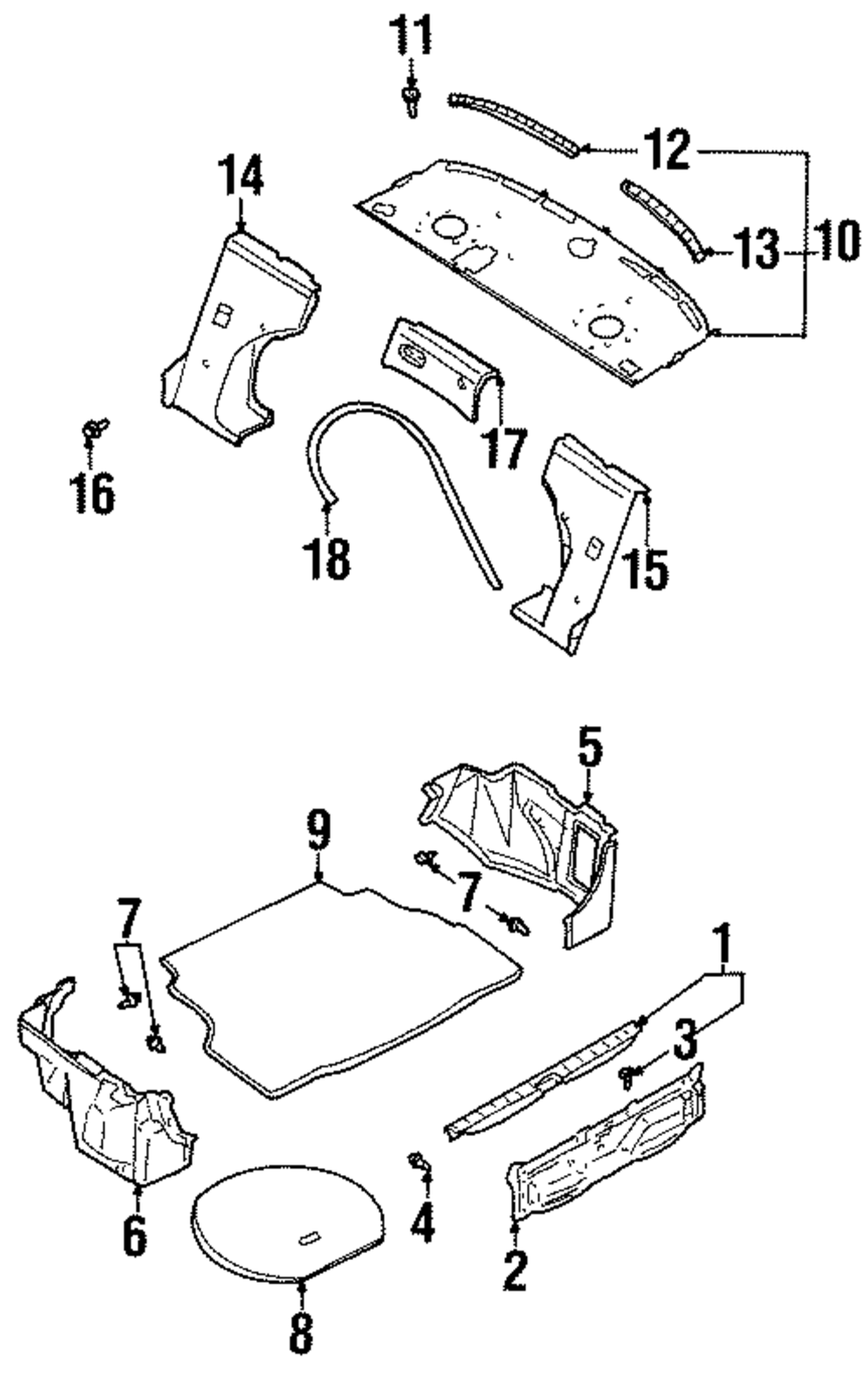 11
12
14
13
10
17
16
18
15
5
9
7
7
1
3
6
4
2
8