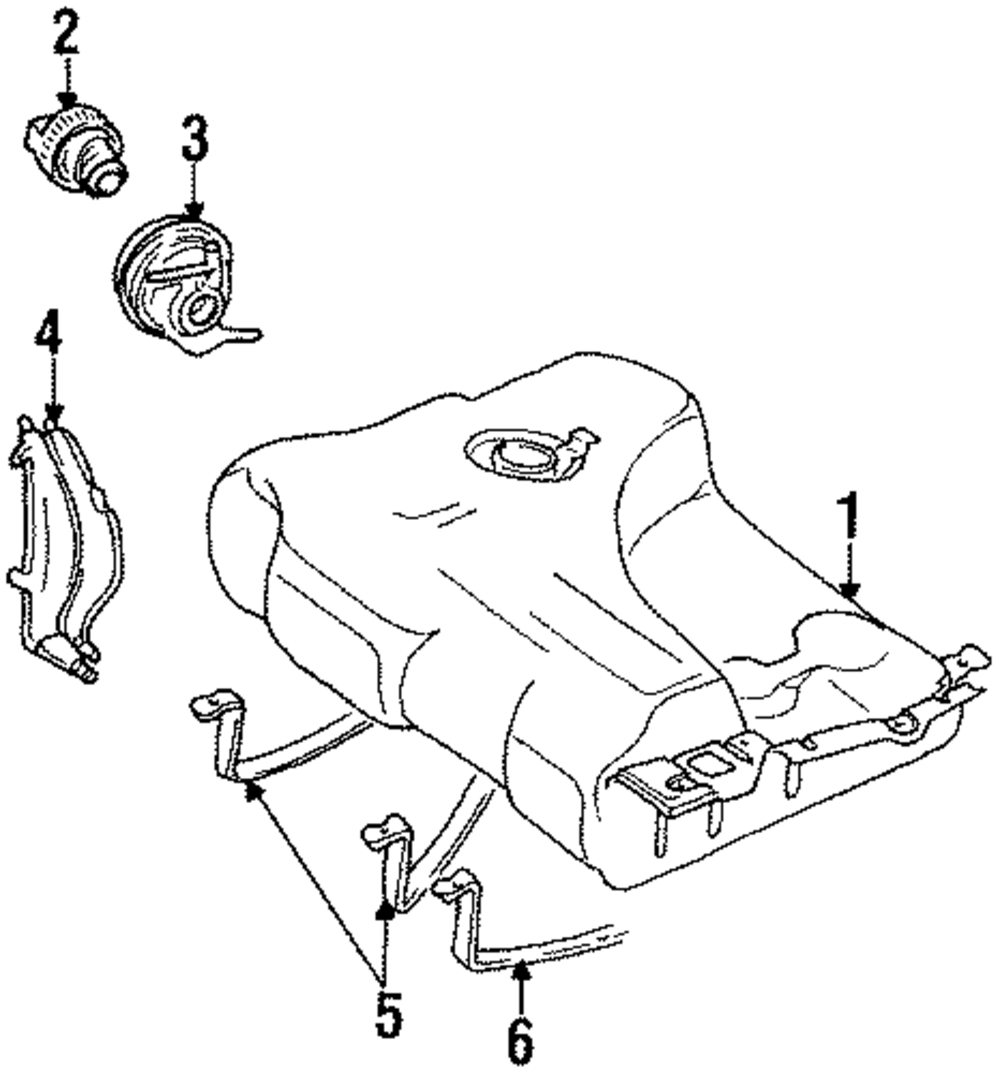 2
3
4
1
5
6