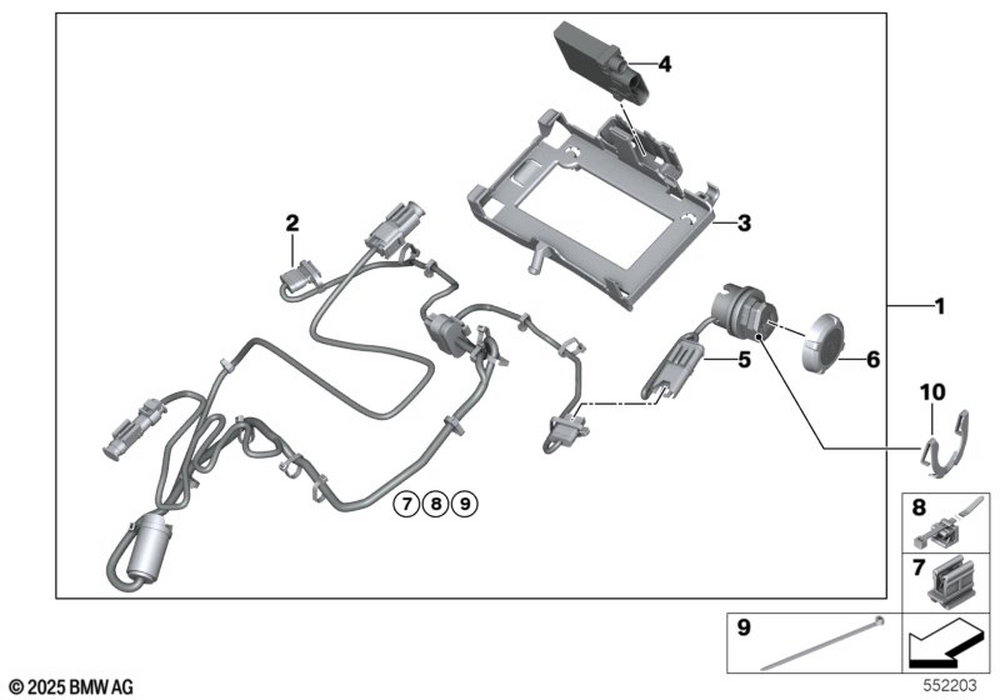 4

2

3

1

5

6

10

7
8
9

8

7

9

© 2025 BMW AG

552203