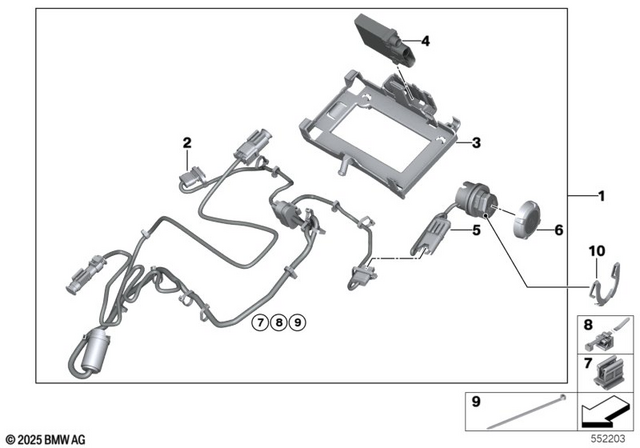 4
2
3
1
5
6
10
7 8 9
8
7
9
© 2025 BMW AG
552203