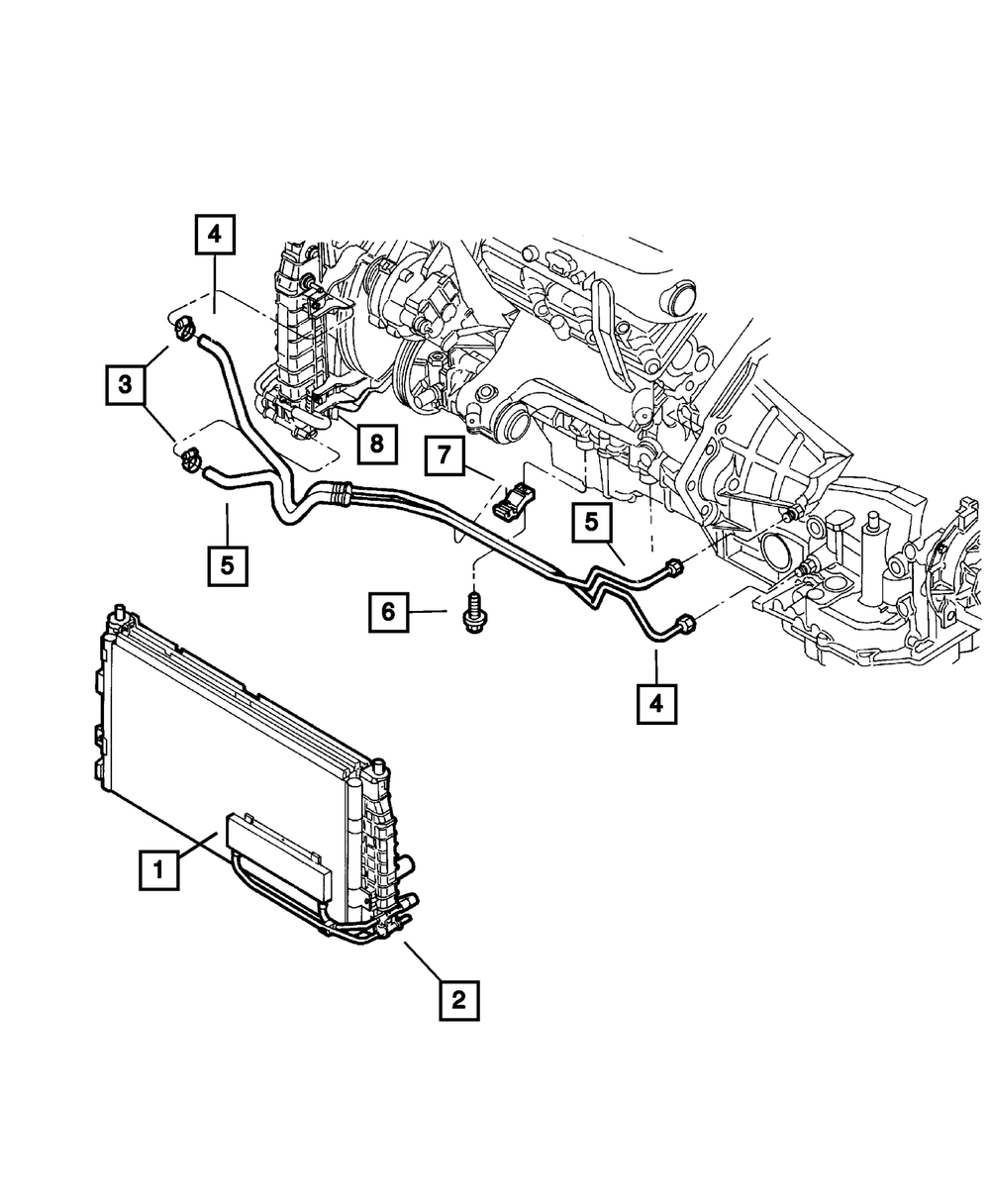 4
3
8
7
5
5
6
4
1
2