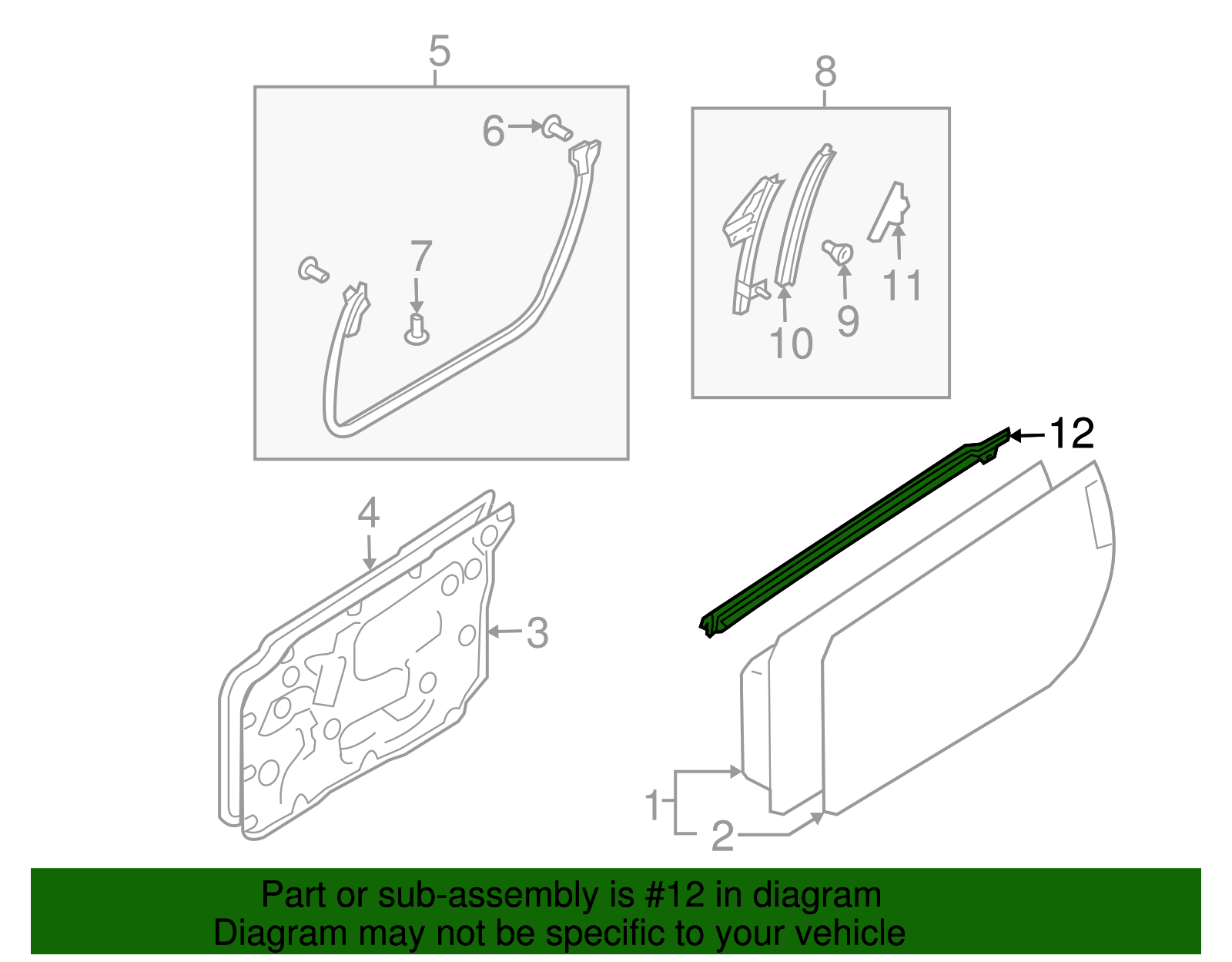 5
6
7
8
10
9
11
12
4
3
1
2

Part or sub-assembly is #12 in diagram
Diagram may not be specific to your vehicle