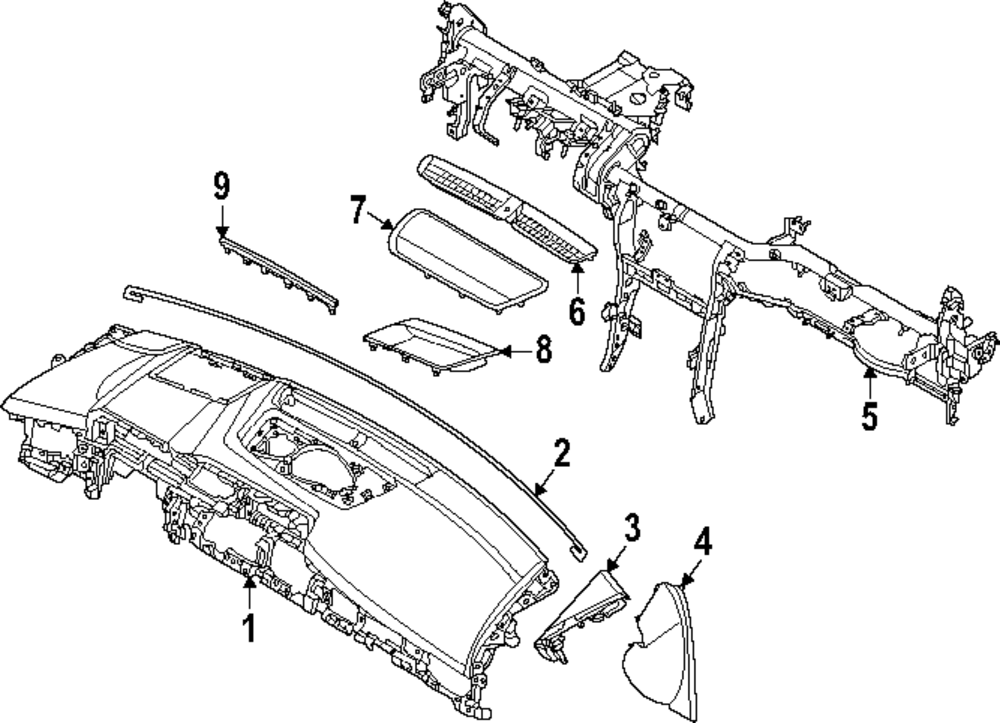 9
7
6
8
5
2
3
4
1