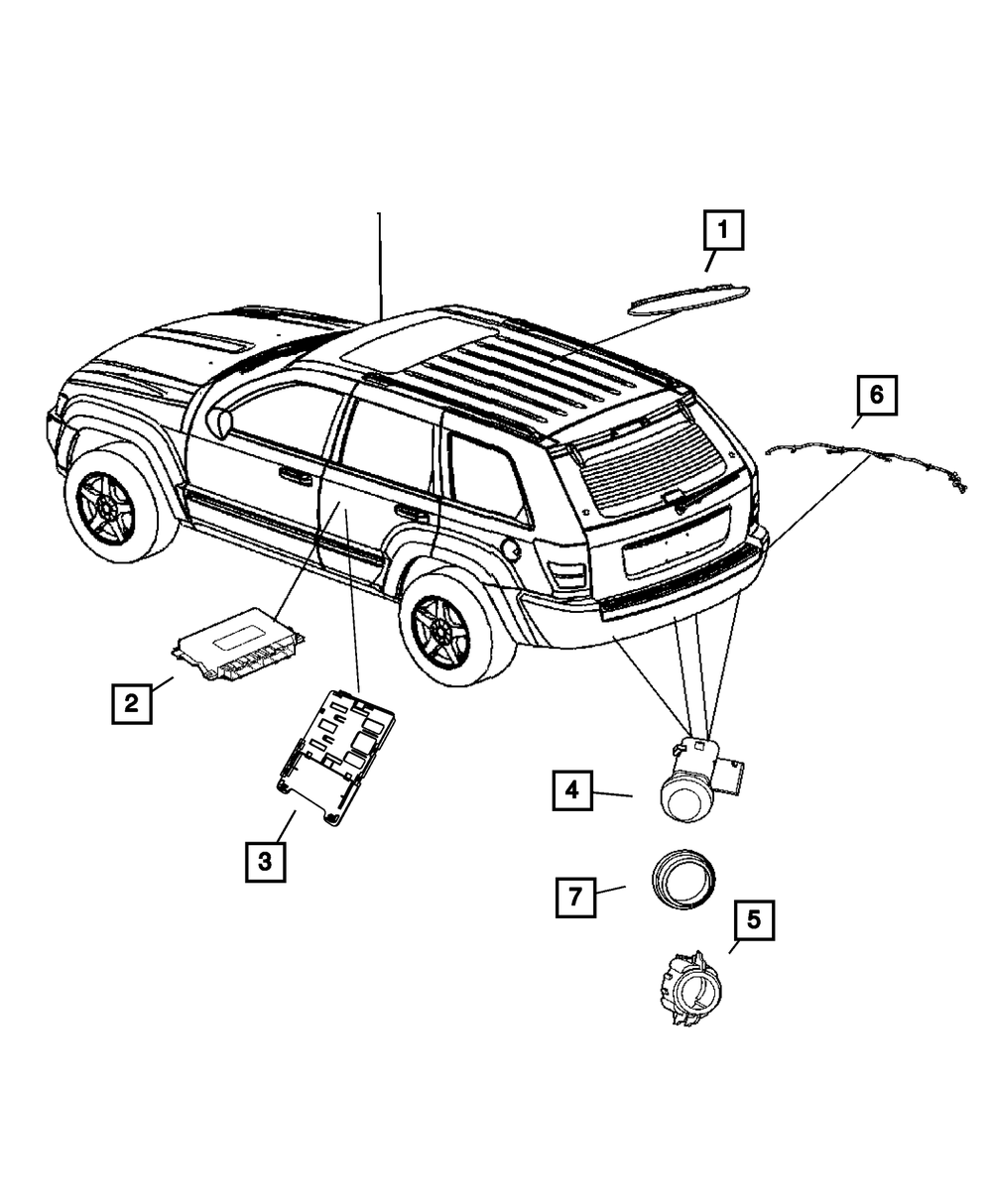 1
6
2
3
4
7
5