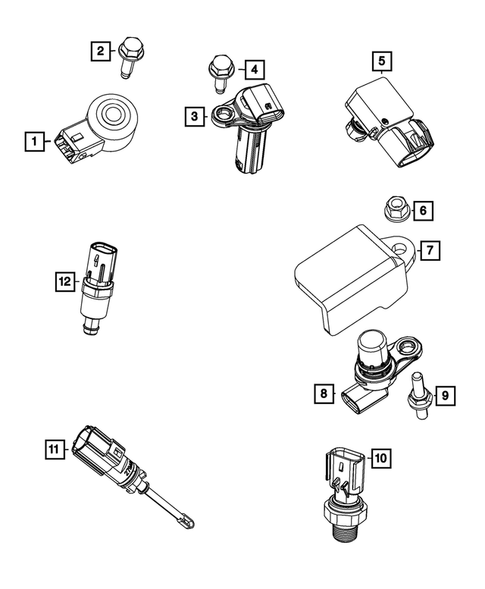 2
4
5
3
1
6
7
12
8
9
11
10