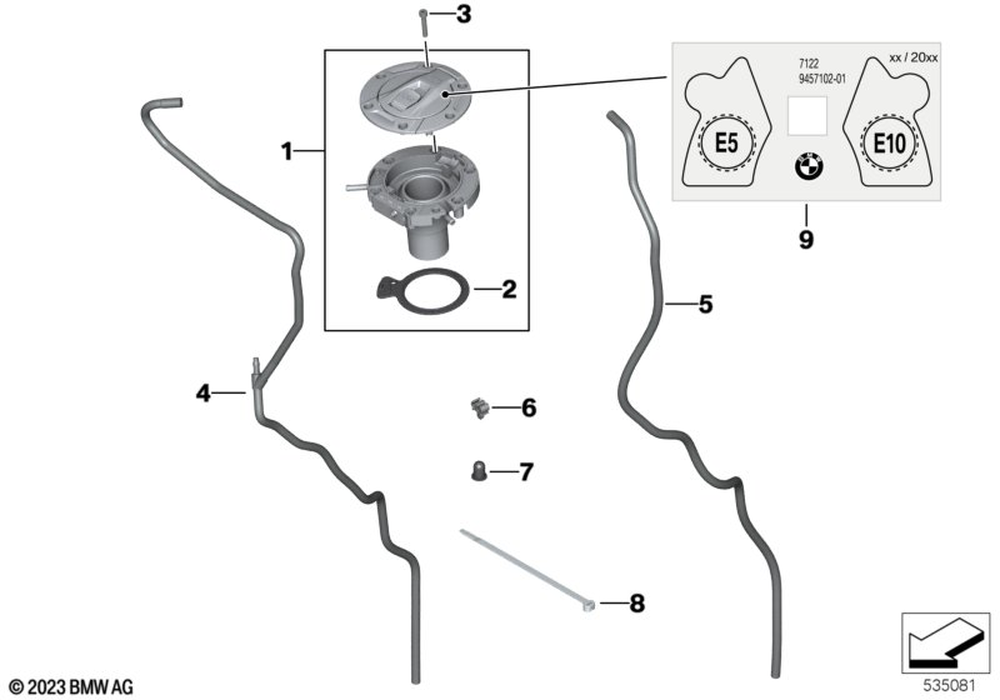 3
1
2
7122
9457102-01
xx / 20xx
E5
E10
9
5
4
6
7
8
© 2023 BMW AG
535081