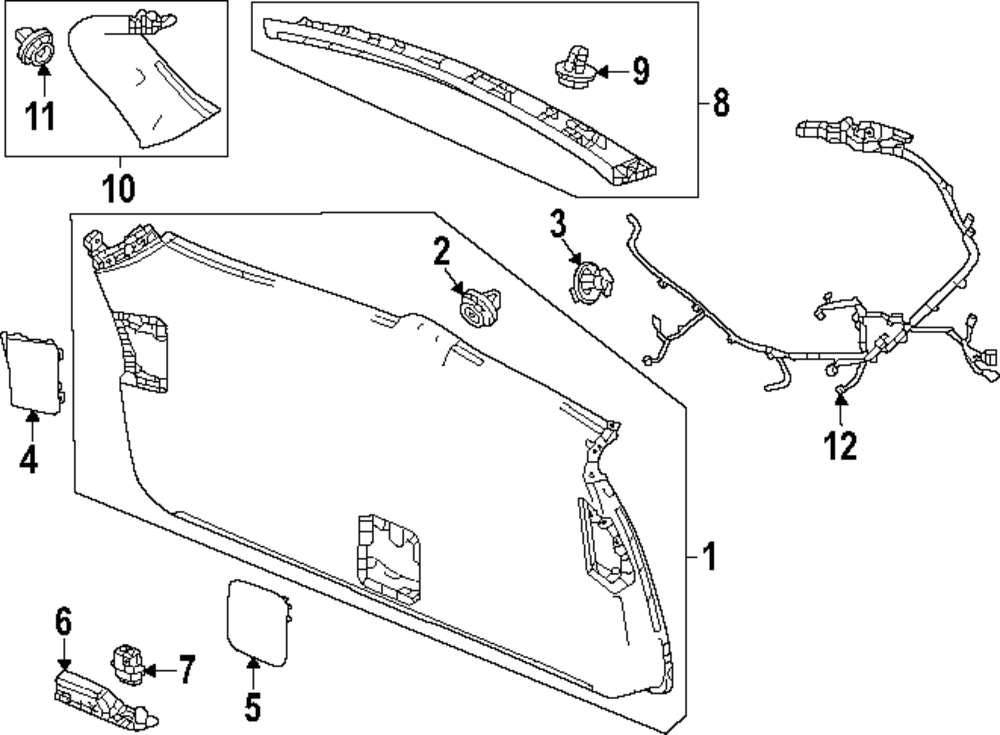 11
10
9
8
2
3
4
12
1
6
7
5