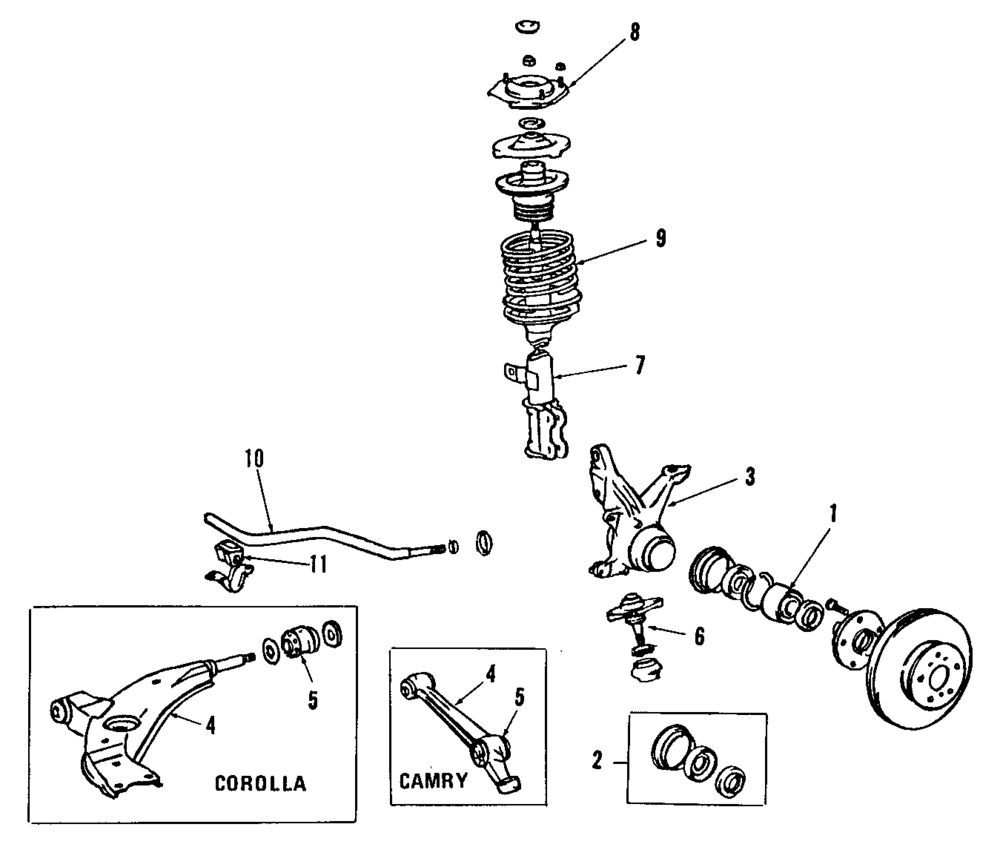 8
9
7
10
3
1
11
6
5
4
4
5
COROLLA
CAMRY
2