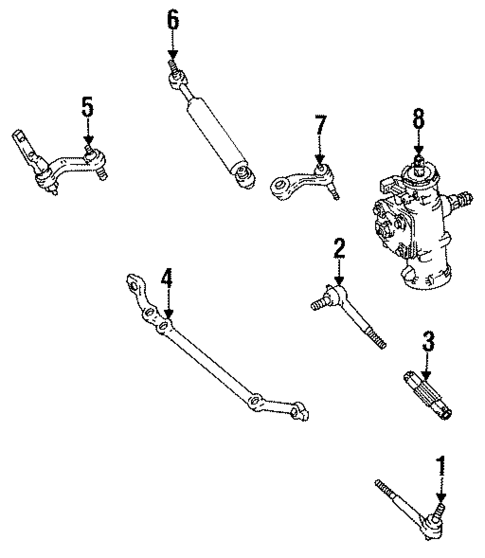 6
5
7
8
2
4
3
1