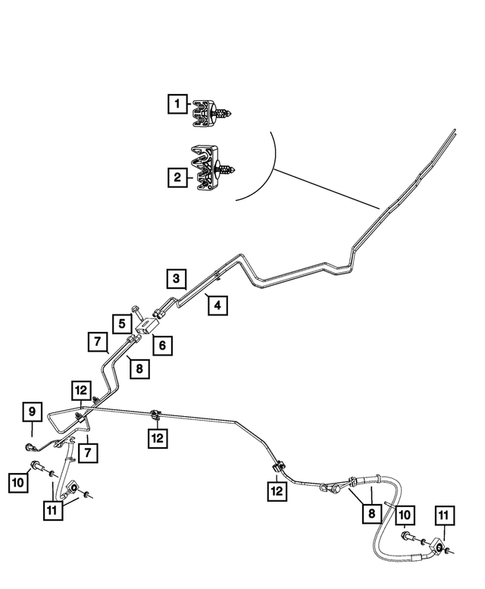 1
2
3
4
5
6
7
8
12
9
12
7
10
11
12
8
10
11