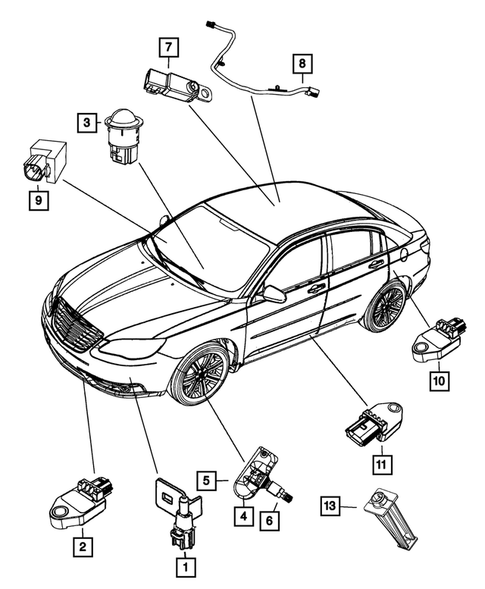 7
8
3
9
10
11
5
4
6
13
2
1