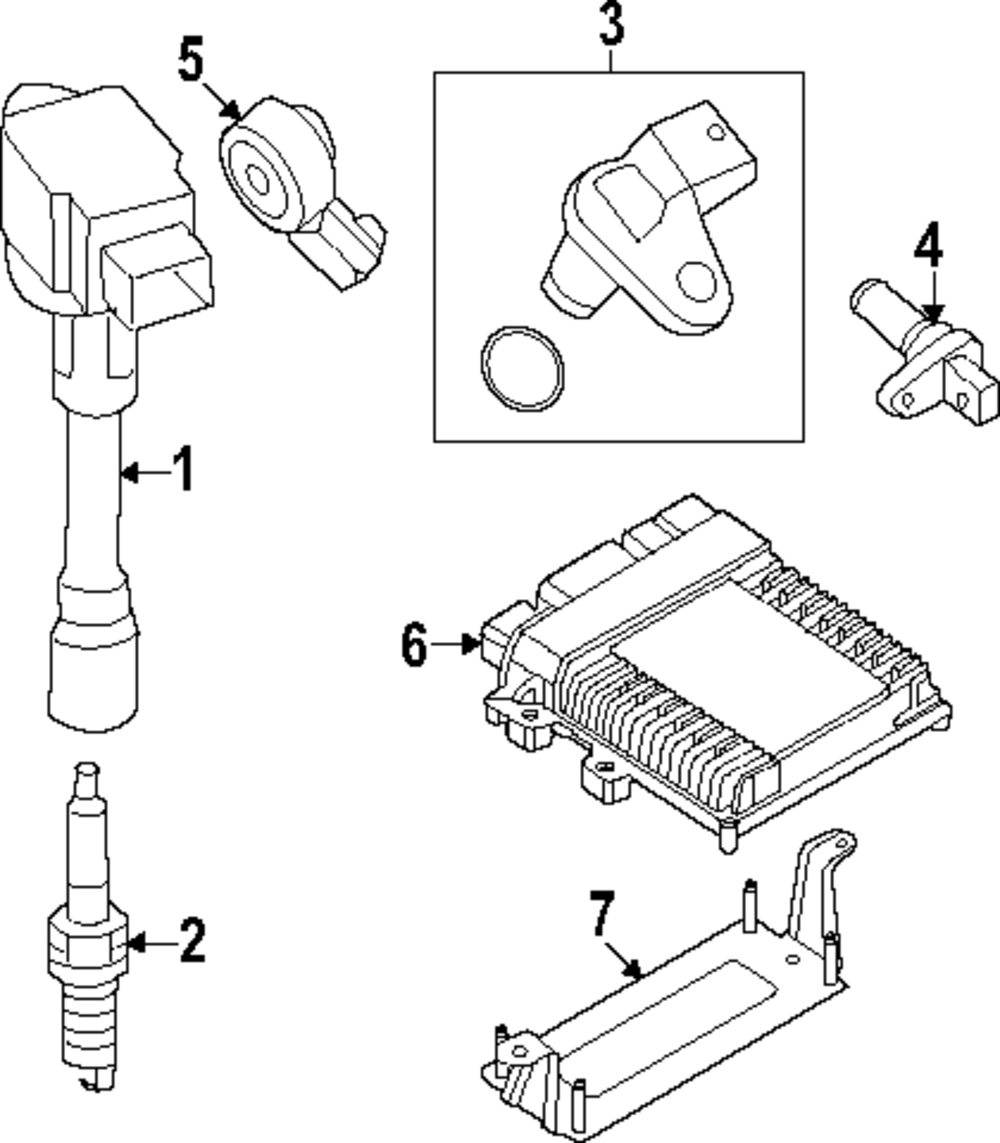 5
3
4
1
6
2
7