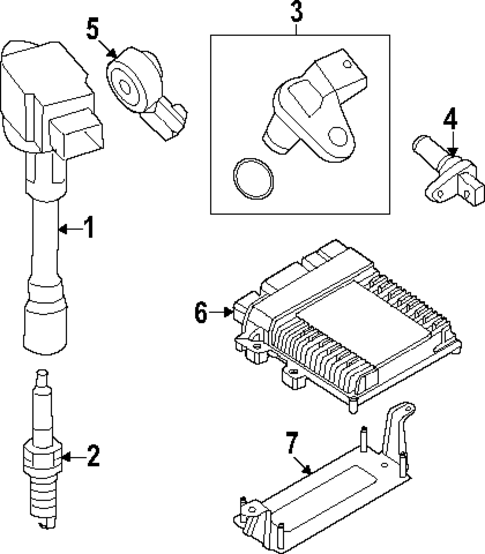 5
3
4
1
6
2
7