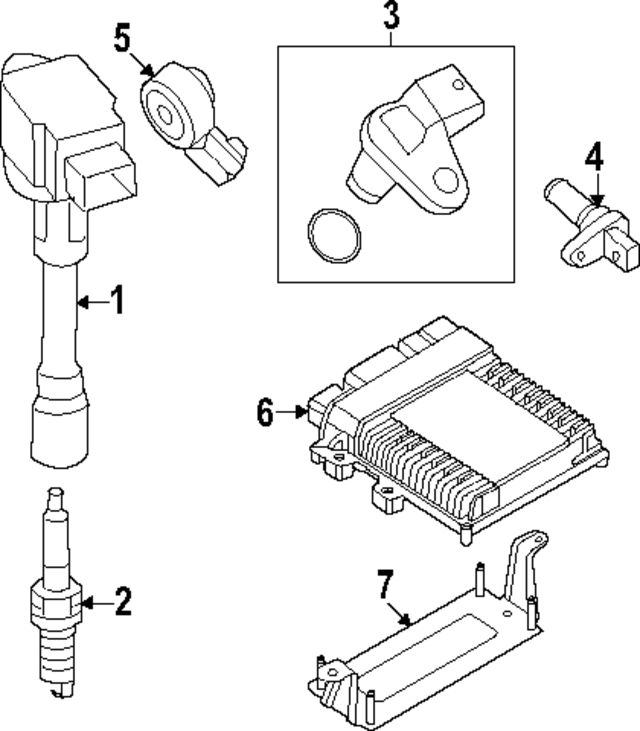 5
3
4
1
6
2
7