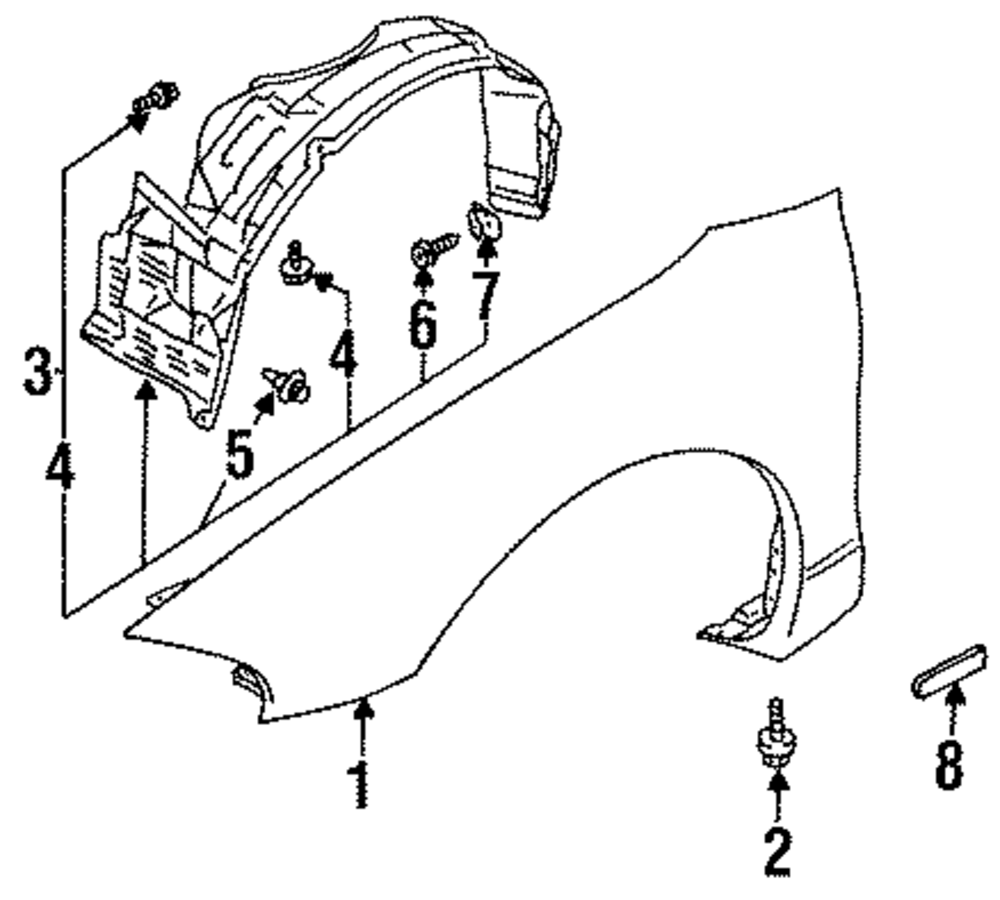 3
4
5
4
6
7
1
2
8