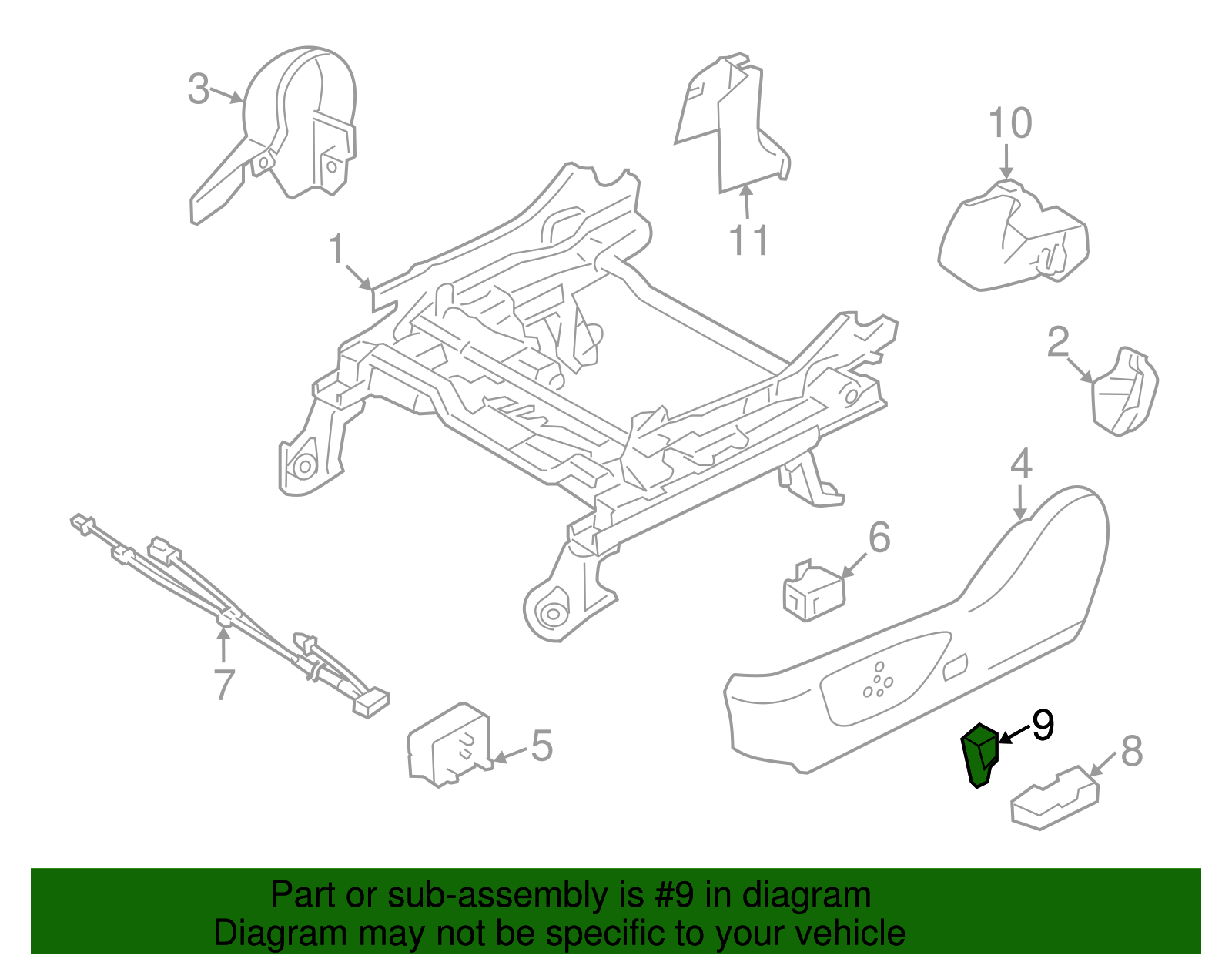 3
11
10
1
2
4
6
7
5
9
8

Part or sub-assembly is #9 in diagram
Diagram may not be specific to your vehicle