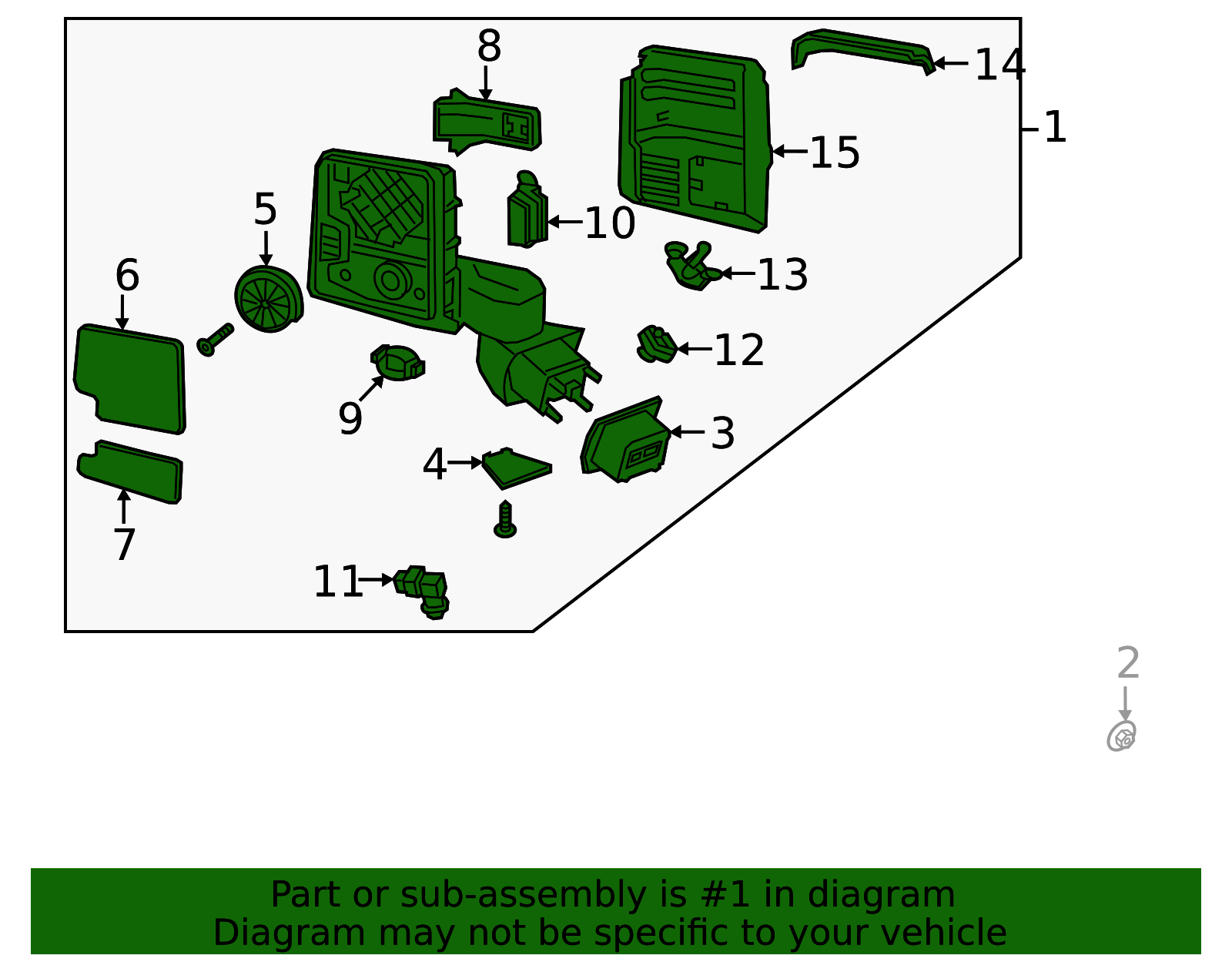 8
14
1
15
5
10
6
13
12
9
3
4
7
11
2

Part or sub-assembly is #1 in diagram
Diagram may not be specific to your vehicle