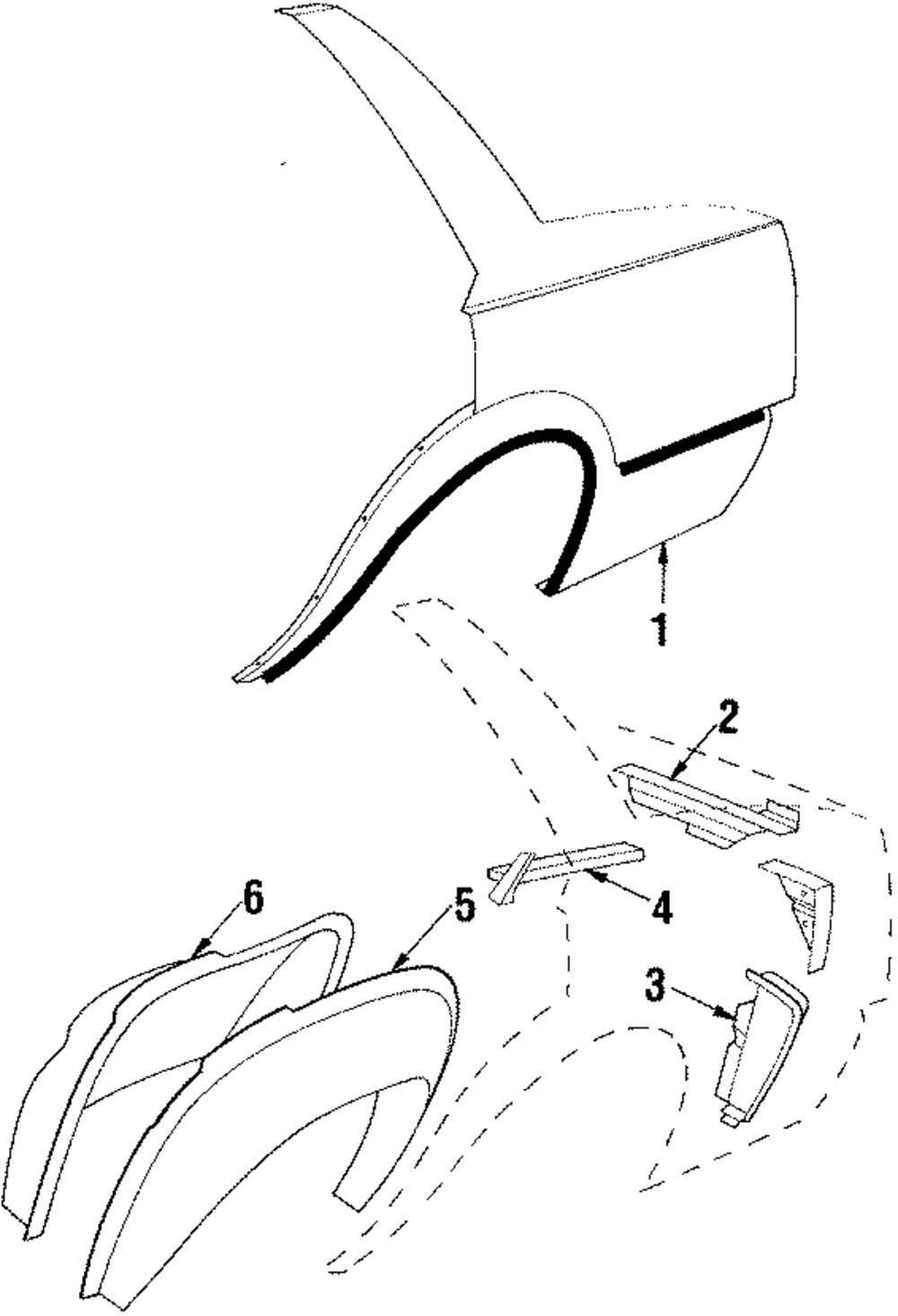 1
2
6
5
4
3