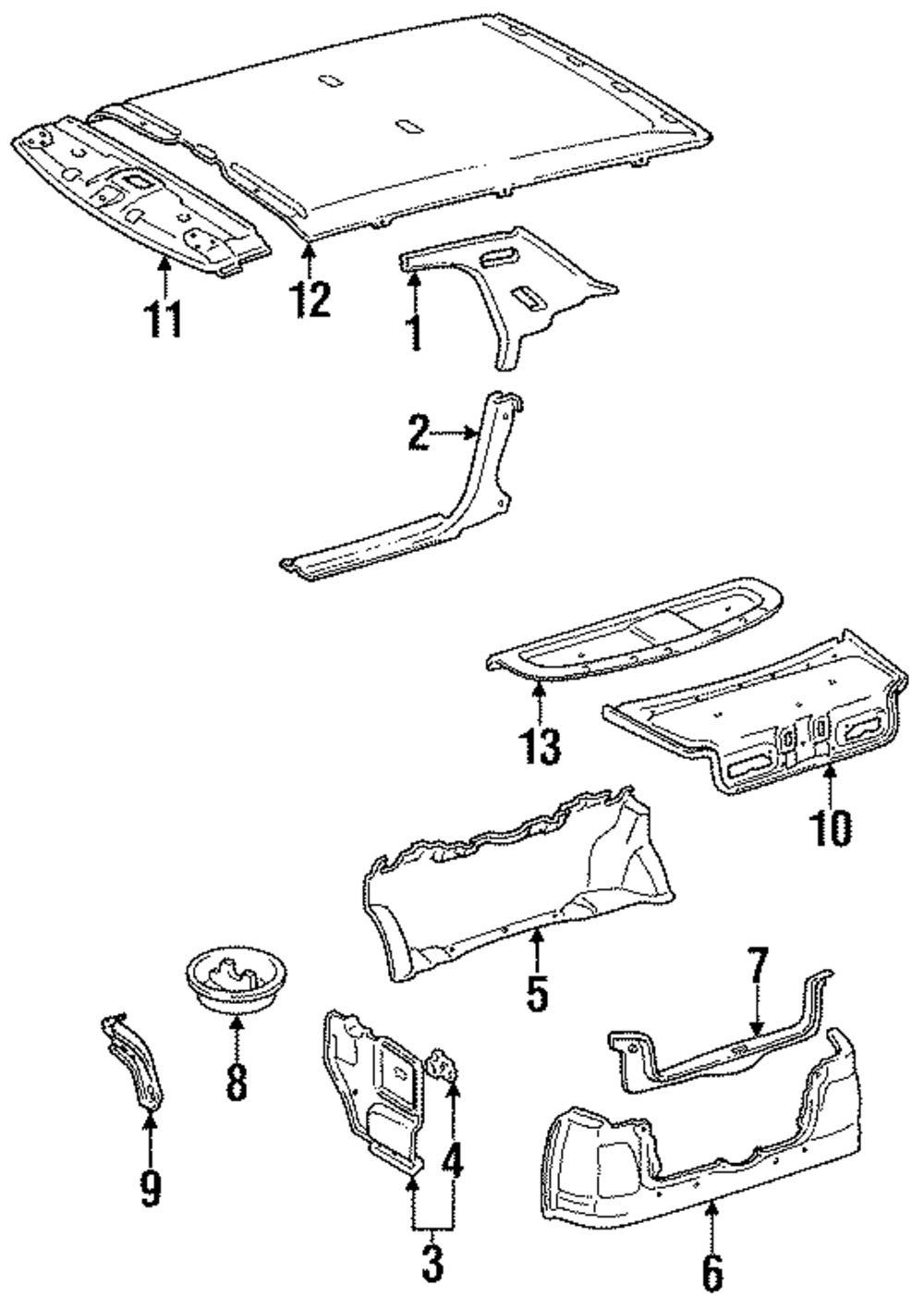 11
12
1
2
13
10
5
7
8
9
4
3
6