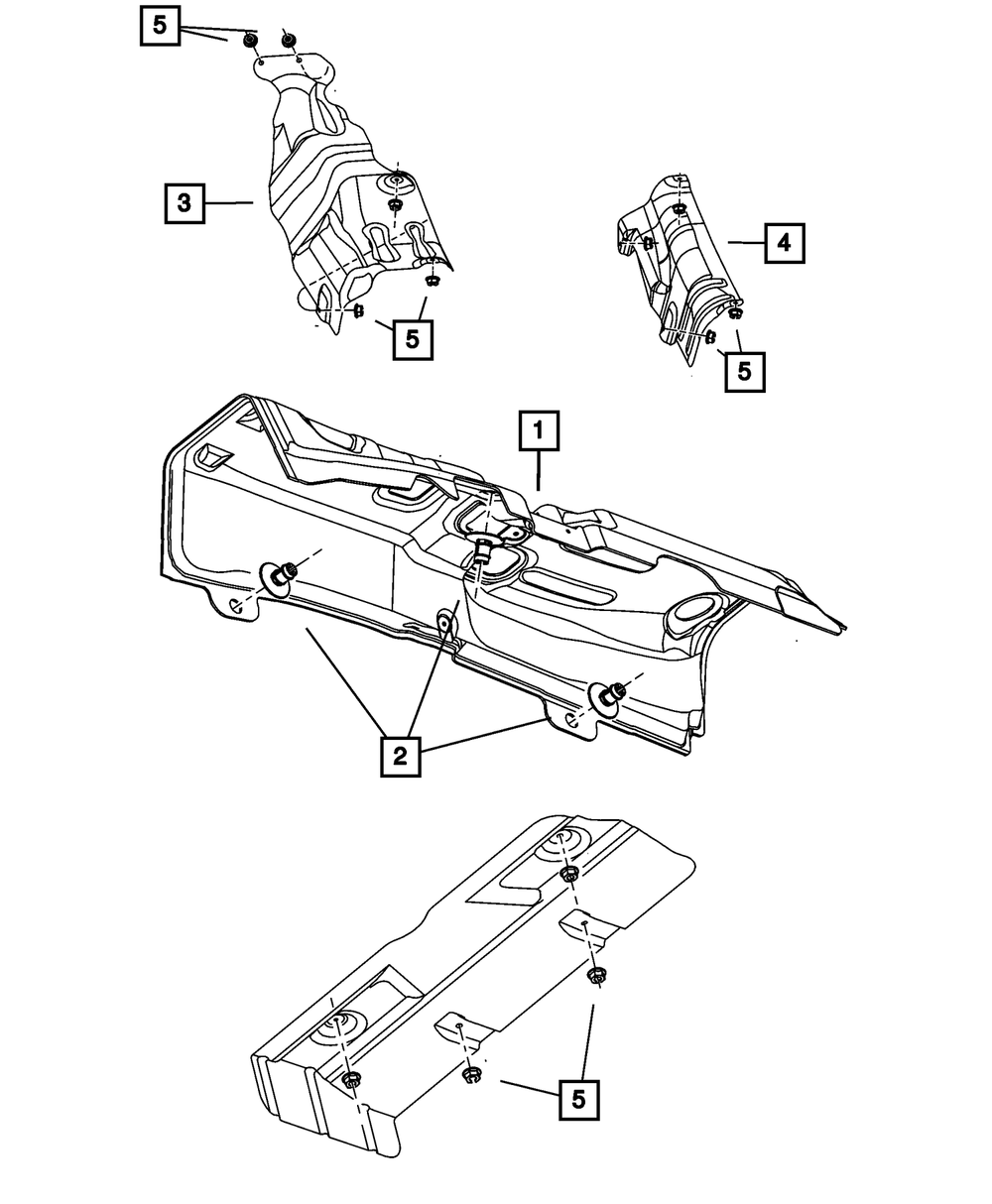 5
3
4
5
5
1
2
5