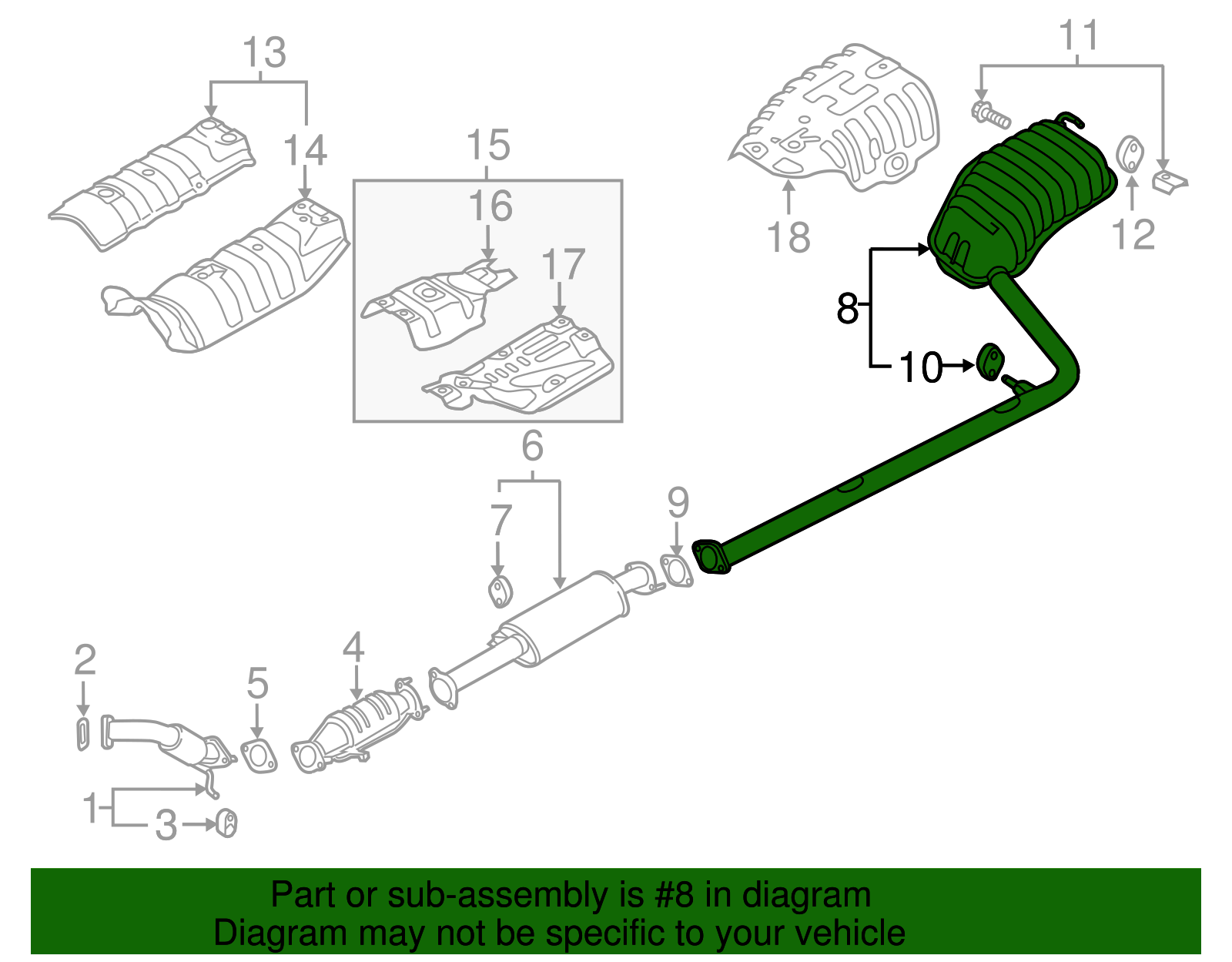 13
14
15
16
17
11
18
12
8
10
6
7
9
2
5
4
1
3

Part or sub-assembly is #8 in diagram
Diagram may not be specific to your vehicle