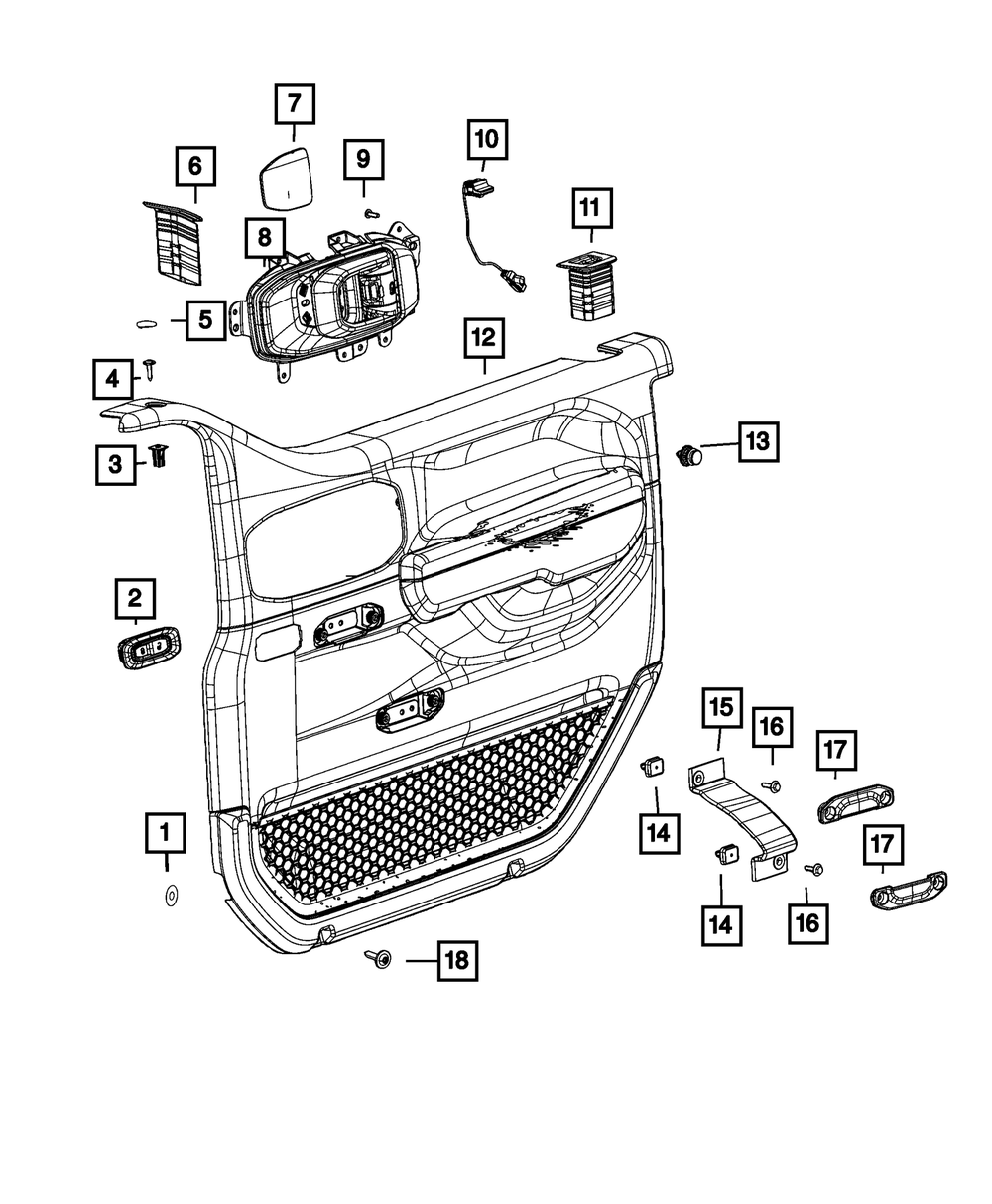 7
6
9
10
8
11
5
12
4
3
13
2
15
16
17
14
1
17
14
16
18