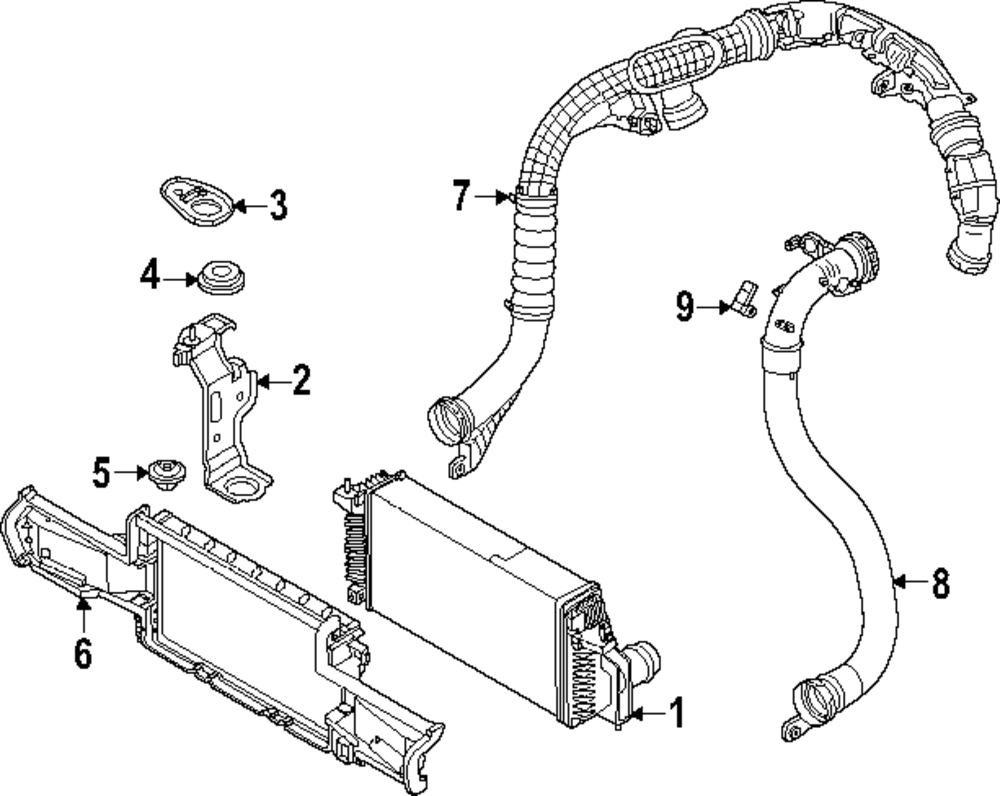 7
3
4
9
2
5
6
8
1