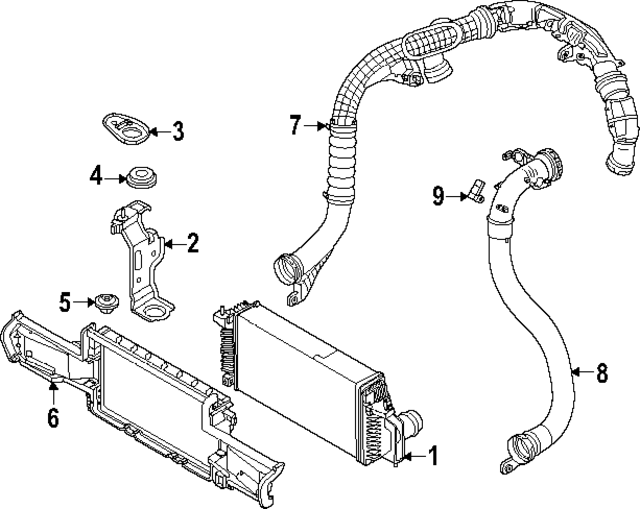 7
3
4
9
2
5
8
6
1