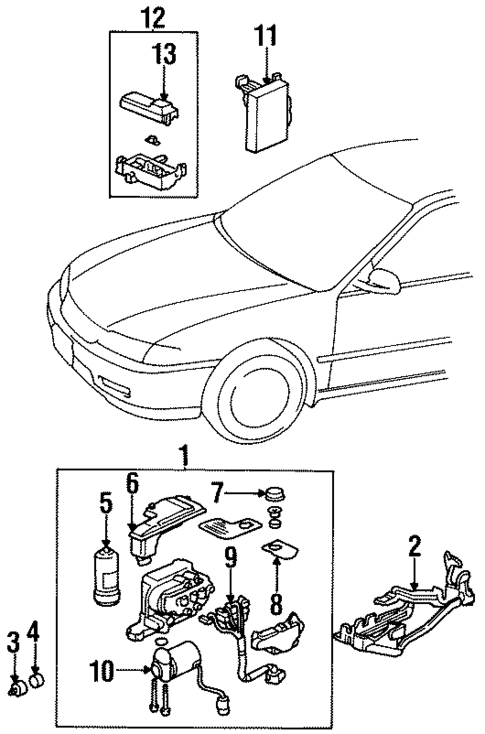 12
13
11
1
5
6
7
9
8
2
3
4
10