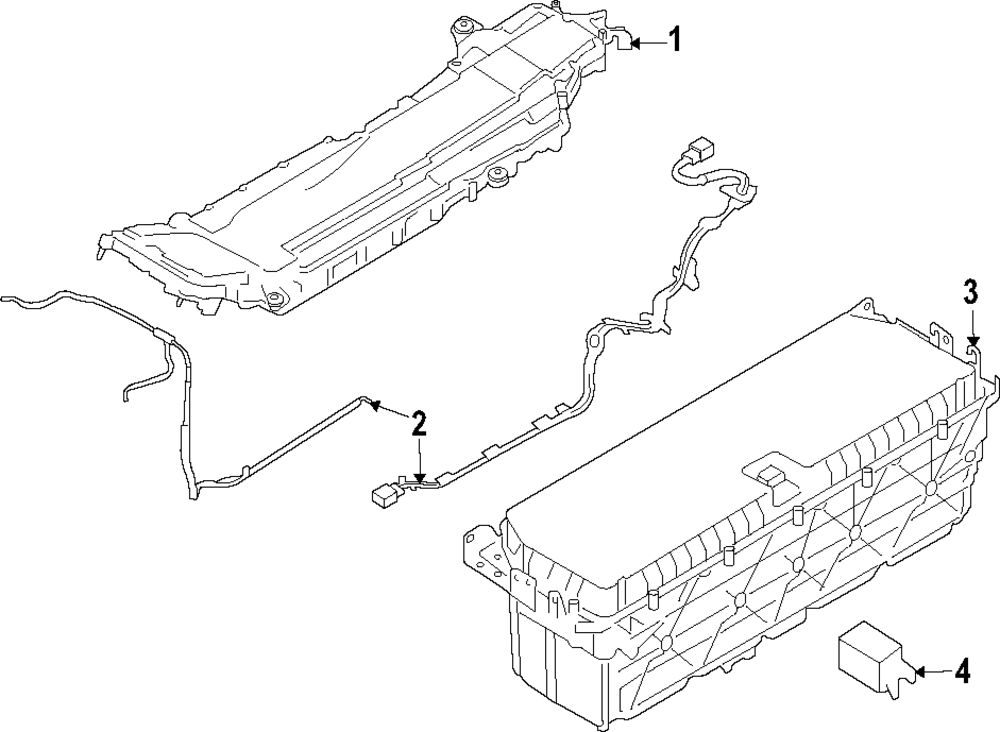 1
2
3
4