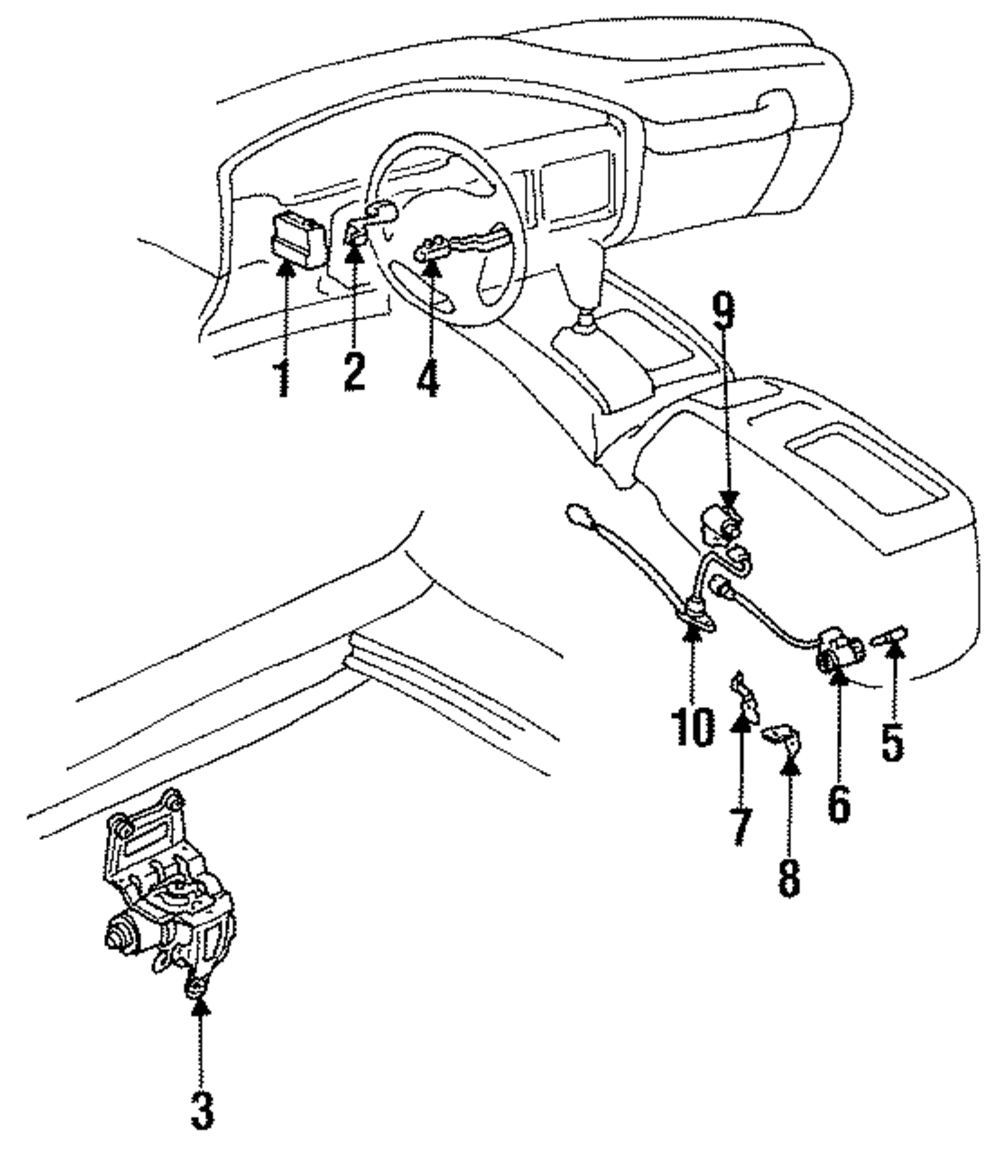 1
2
4
9
10
7
8
6
5
3